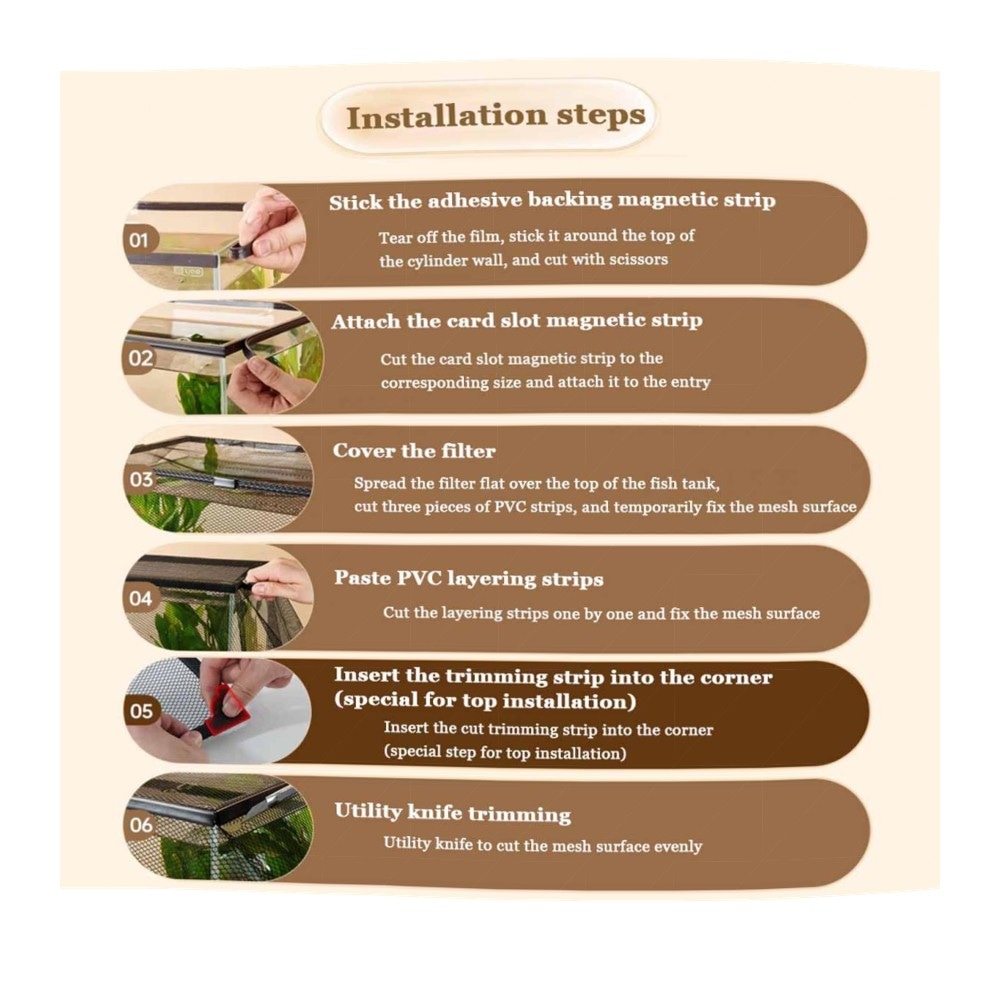 Installation steps

01
Stick the adhesive backing magnetic strip
Tear off the film, stick it around the top of the cylinder wall, and cut with scissors

02
Attach the card slot magnetic strip
Cut the card slot magnetic strip to the corresponding size and attach it to the entry

03
Cover the filter
Spread the filter flat over the top of the fish tank, cut three pieces of PVC strips, and temporarily fix the mesh surface

04
Paste PVC layering strips
Cut the layering strips one by one and fix the mesh surface

05
Insert the trimming strip into the corner (special for top installation)
Insert the cut trimming strip into the corner (special step for top installation)

06
Utility knife trimming
Utility knife to cut the mesh surface evenly