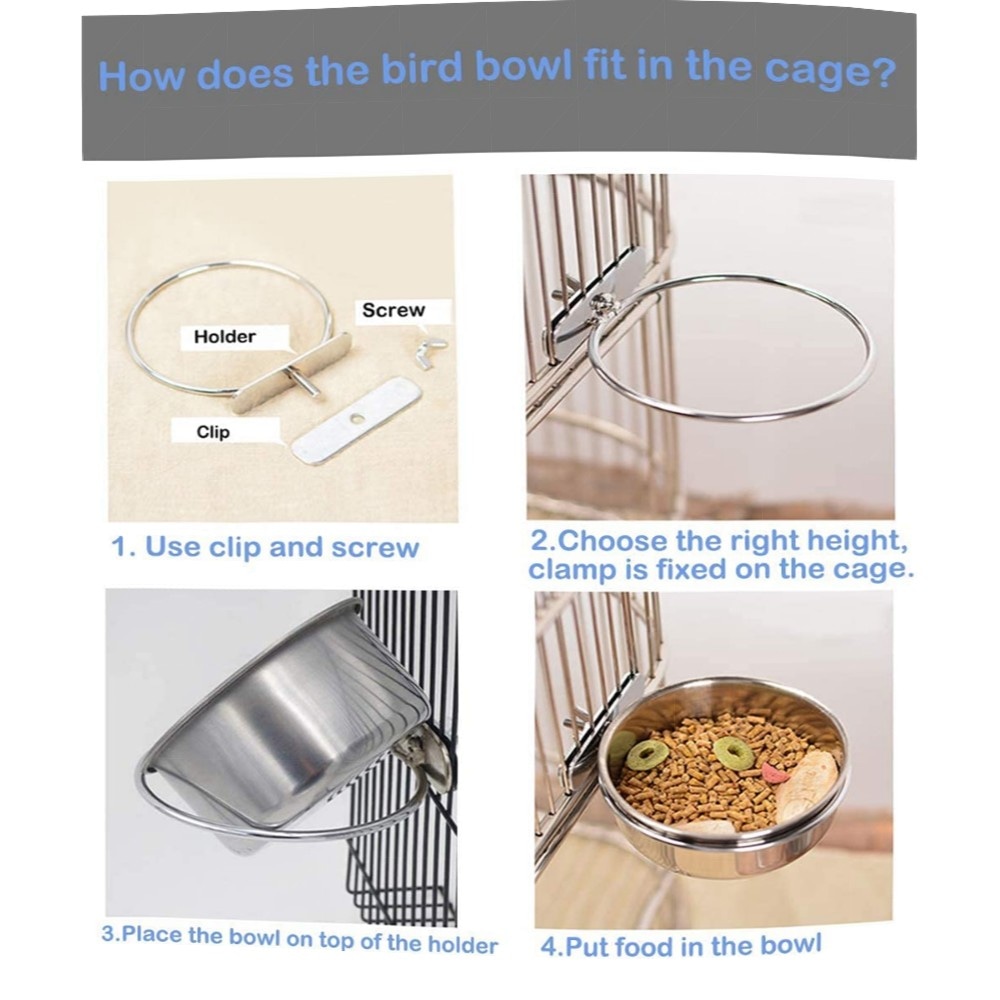 How does the bird bowl fit in the cage?

Holder

Screw

Clip

1. Use clip and screw

2.Choose the right height, clamp is fixed on the cage.

3.Place the bowl on top of the holder

4.Put food in the bowl