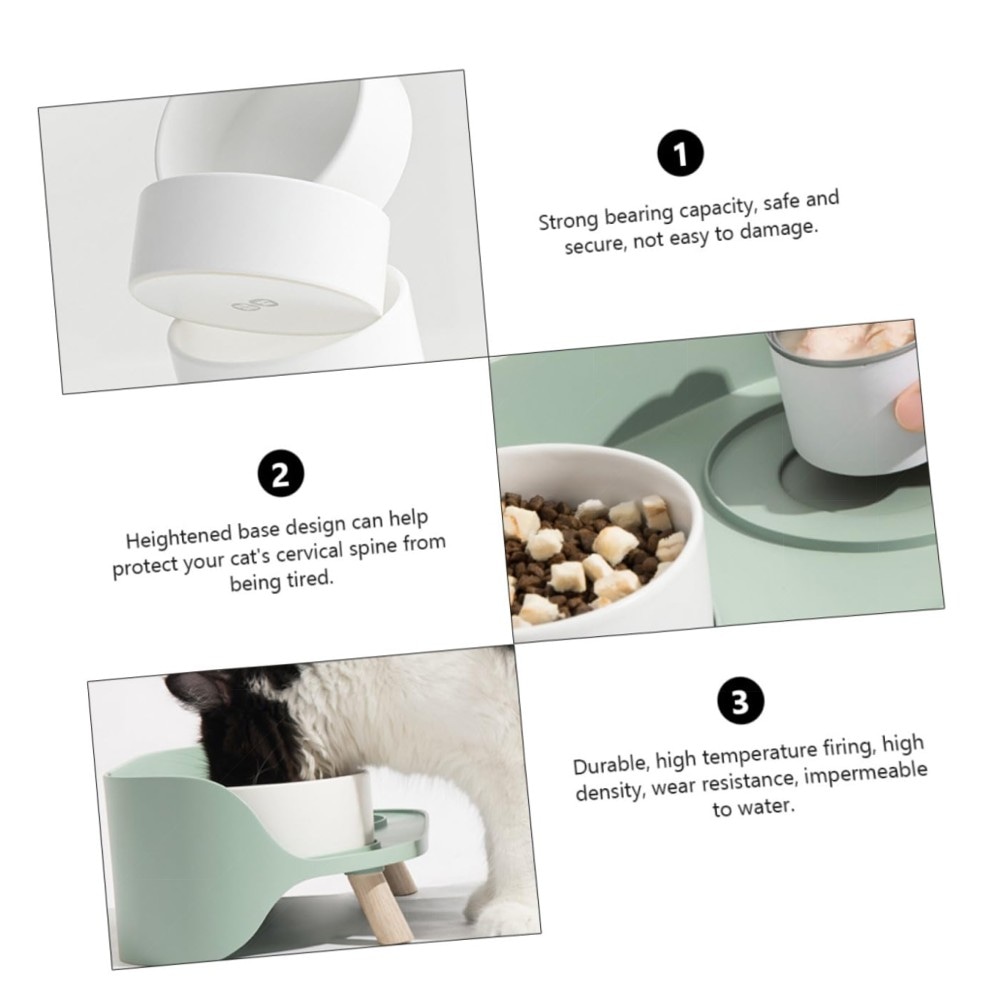 1

Strong bearing capacity, safe and secure, not easy to damage.

2

Heightened base design can help protect your cat's cervical spine from being tired.

3

Durable, high temperature firing, high density, wear resistance, impermeable to water.