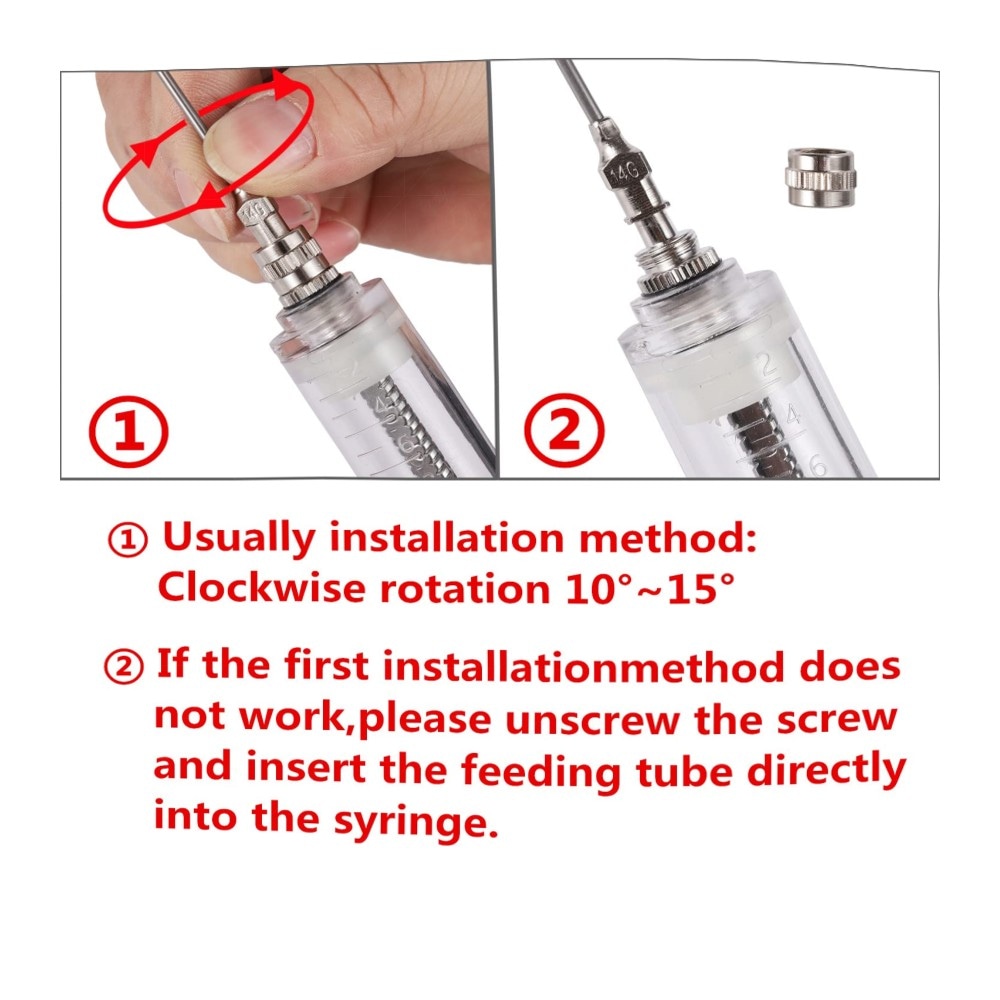 14G

4

6

①

14G

2

4

6

②

① Usually installation method: Clockwise rotation 10°~15°

② If the first installationmethod does not work,please unscrew the screw and insert the feeding tube directly into the syringe.