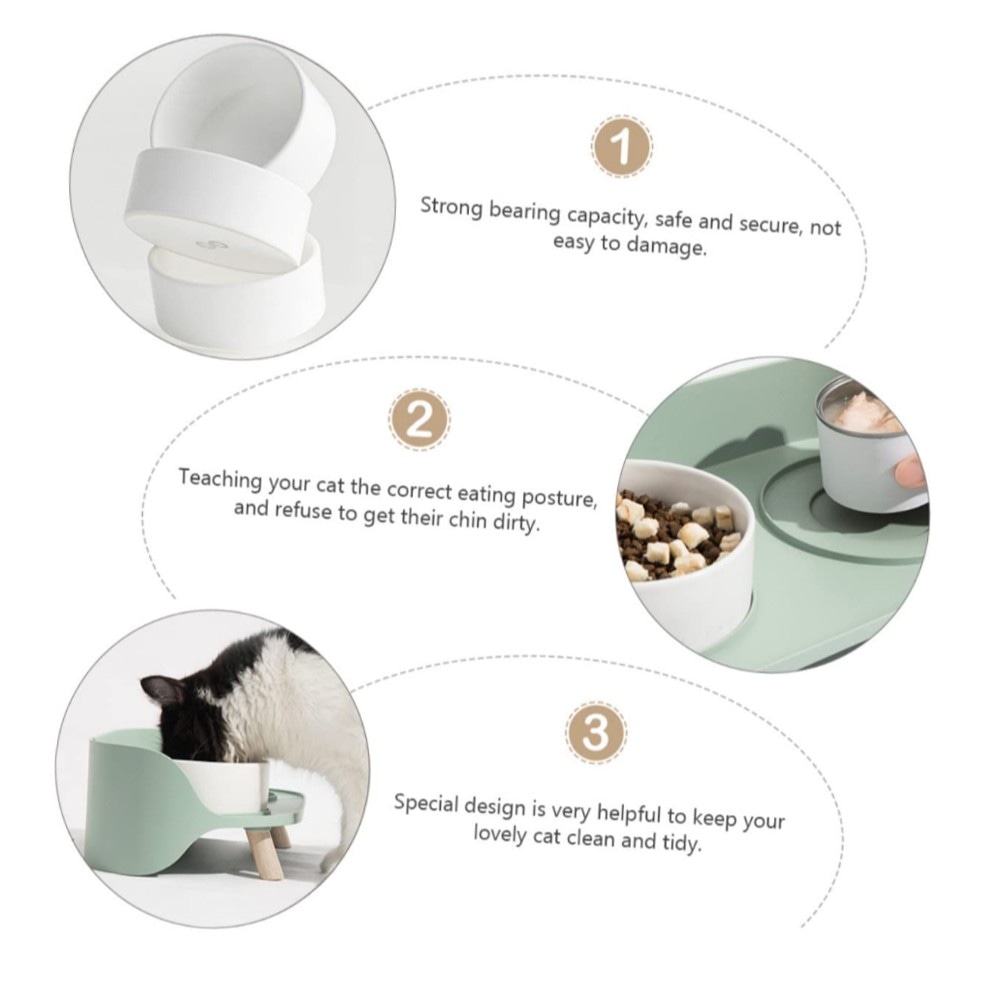 1

Strong bearing capacity, safe and secure, not easy to damage.

2

Teaching your cat the correct eating posture, and refuse to get their chin dirty.

3

Special design is very helpful to keep your lovely cat clean and tidy.