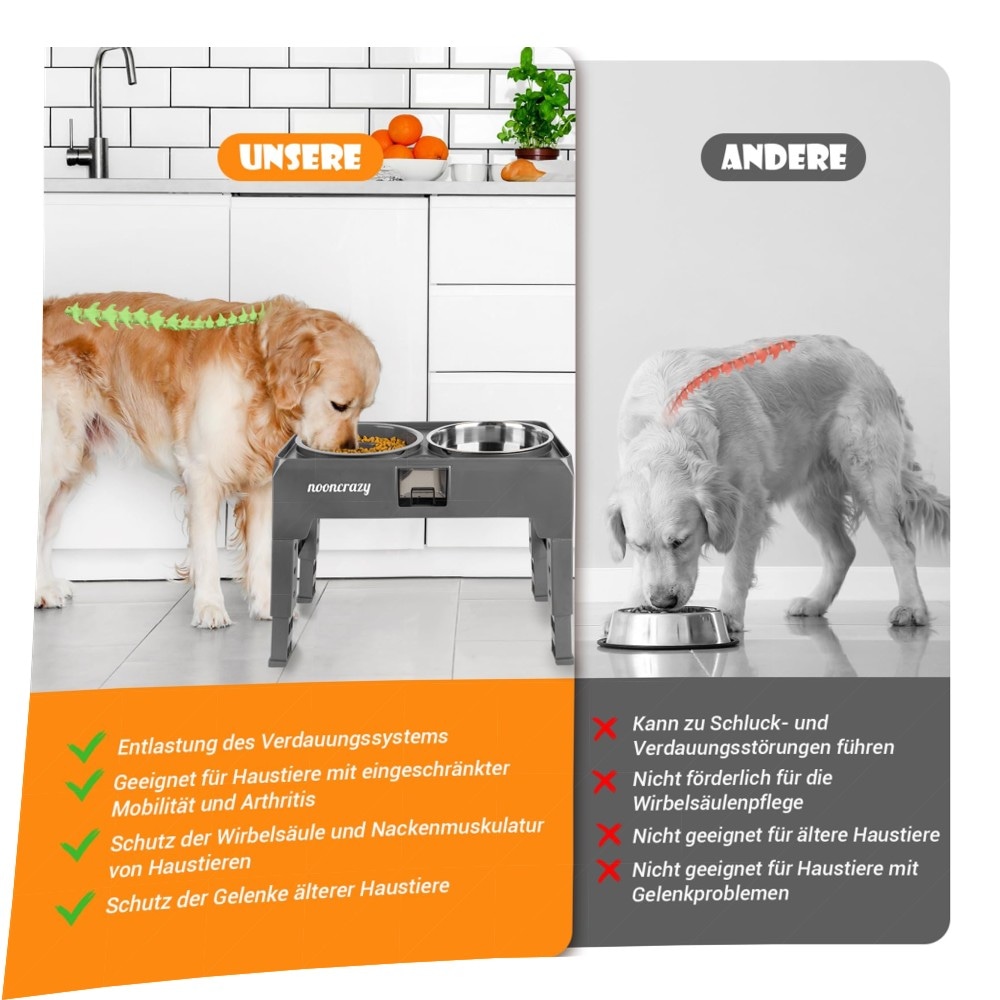 UNSERE

nooncrazy

Entlastung des Verdauungssystems

Geeignet für Haustiere mit eingeschränkter Mobilität und Arthritis

Schutz der Wirbelsäule und Nackenmuskulatur von Haustieren

Schutz der Gelenke älterer Haustiere

ANDERE

Kann zu Schluck- und Verdauungsstörungen führen

Nicht förderlich für die Wirbelsäulenpflege

Nicht geeignet für ältere Haustiere

Nicht geeignet für Haustiere mit Gelenkproblemen