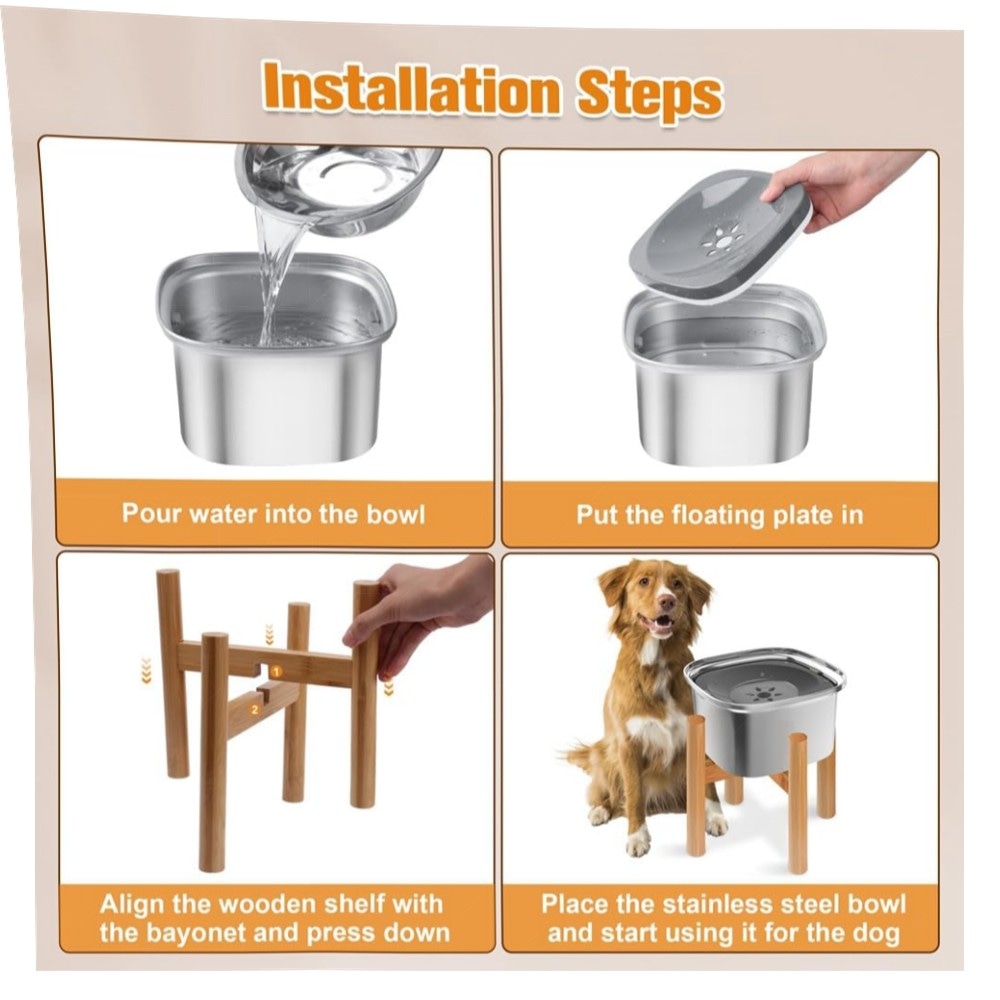 Installation Steps

Pour water into the bowl

Put the floating plate in

1
2

Align the wooden shelf with the bayonet and press down

Place the stainless steel bowl and start using it for the dog