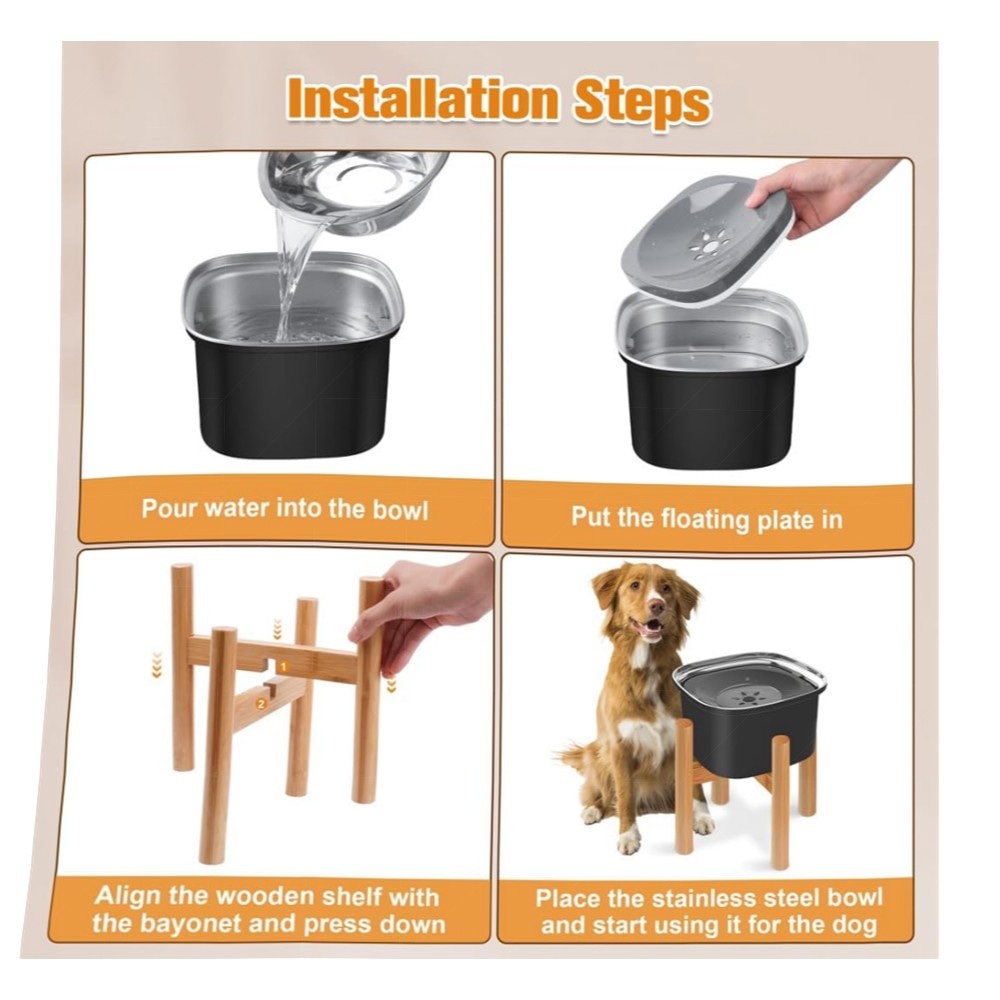 Installation Steps

Pour water into the bowl

Put the floating plate in

1

2

Align the wooden shelf with the bayonet and press down

Place the stainless steel bowl and start using it for the dog