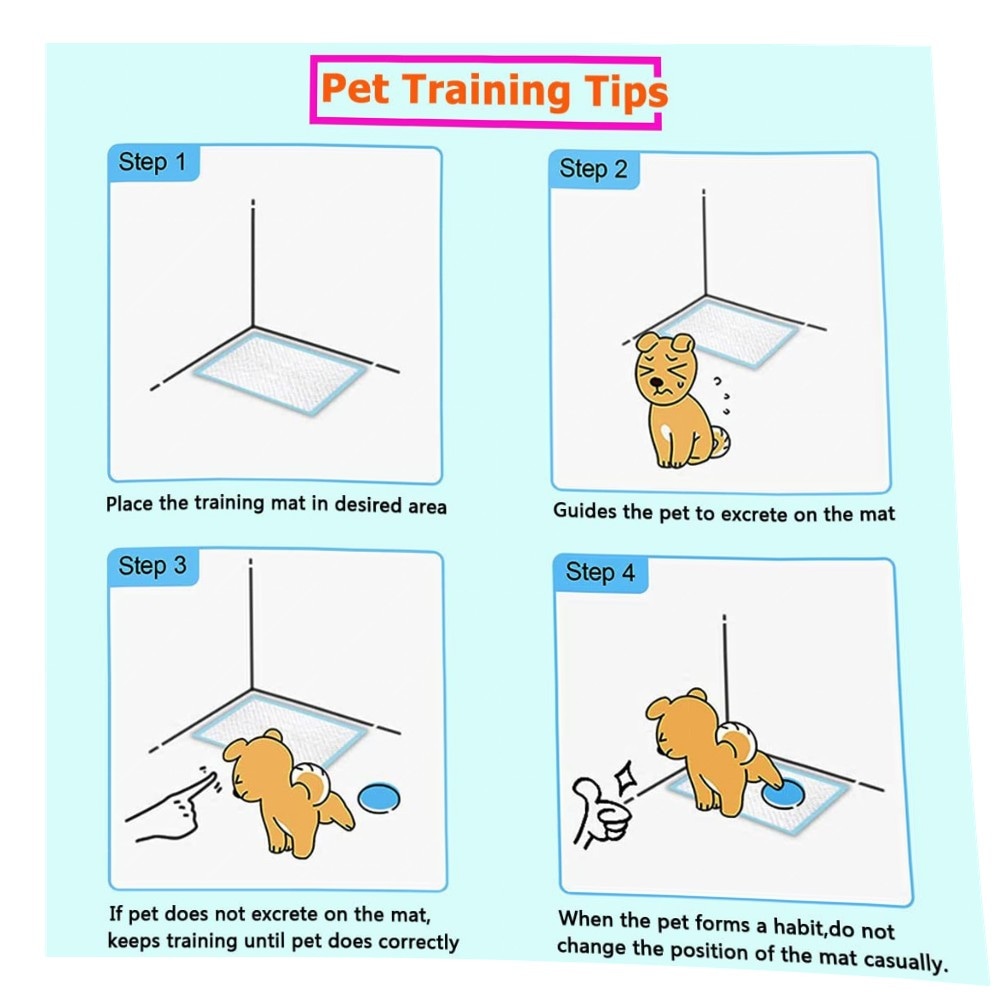 Pet Training Tips

Step 1

Place the training mat in desired area

Step 2

Guides the pet to excrete on the mat

Step 3

If pet does not excrete on the mat, keeps training until pet does correctly

Step 4

When the pet forms a habit,do not change the position of the mat casually.