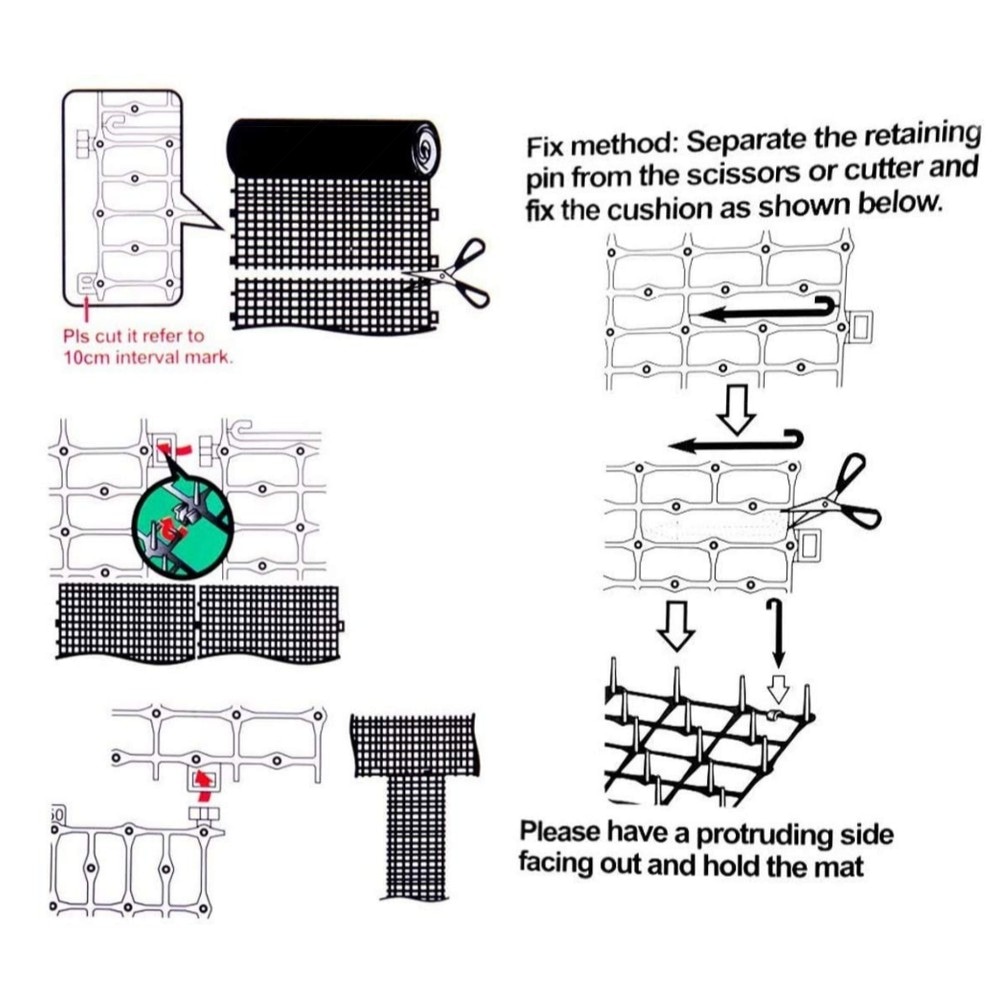 Pls cut it refer to 10cm interval mark.

Fix method: Separate the retaining pin from the scissors or cutter and fix the cushion as shown below.

Please have a protruding side facing out and hold the mat