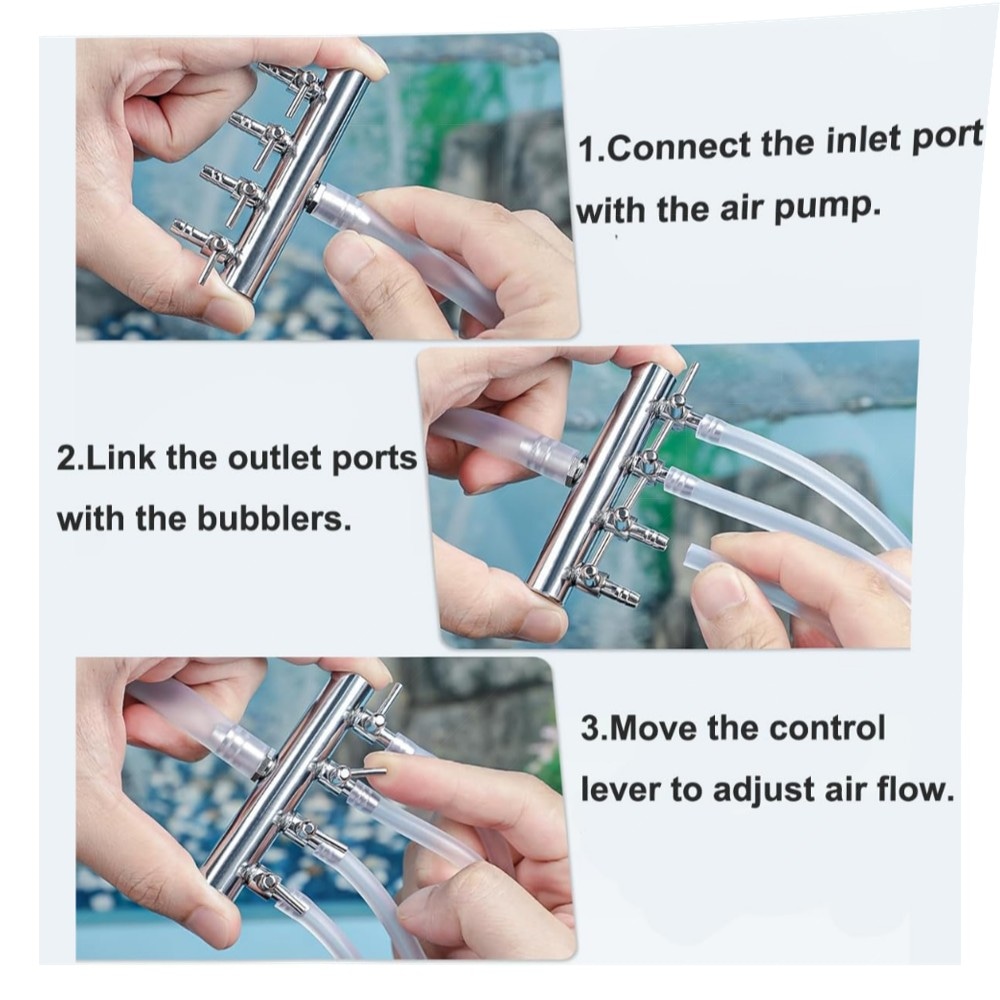 1.Connect the inlet port with the air pump.

2.Link the outlet ports with the bubblers.

3.Move the control lever to adjust air flow.