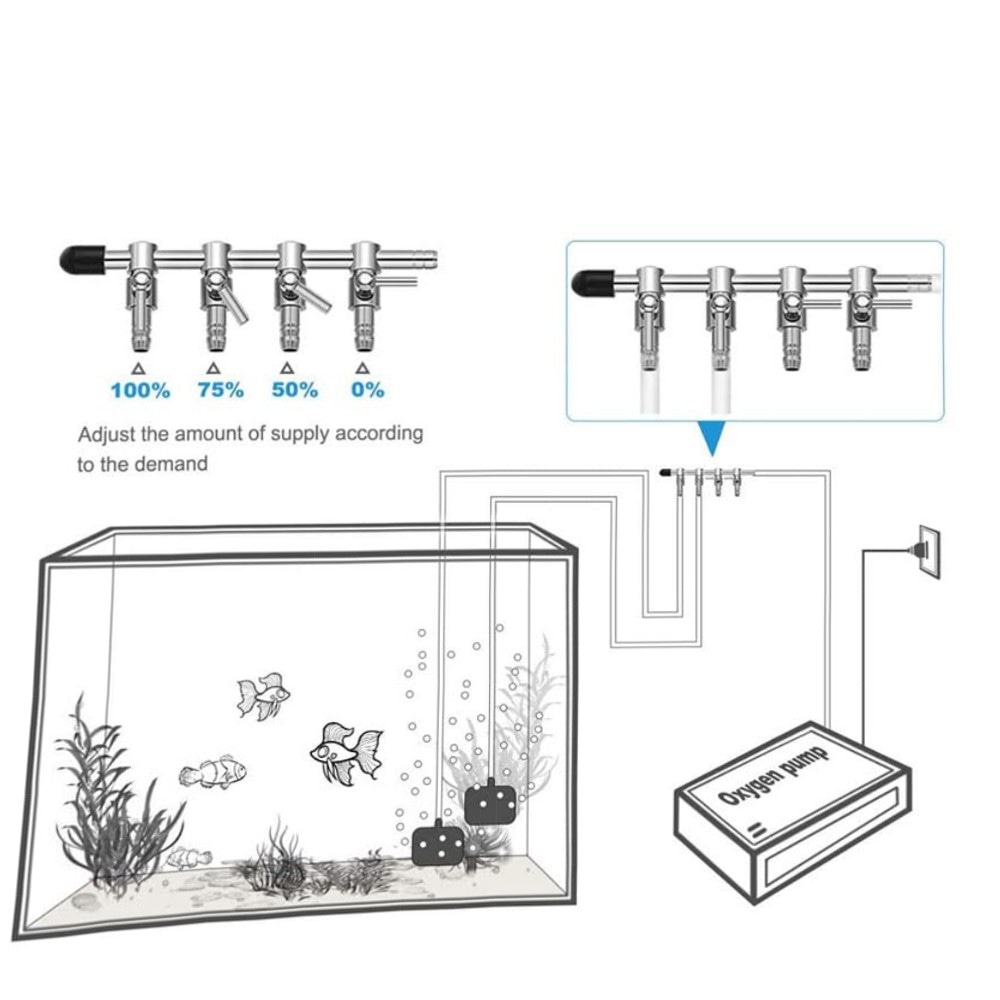 100%
75%
50%
0%

Adjust the amount of supply according to the demand

Oxygen pump