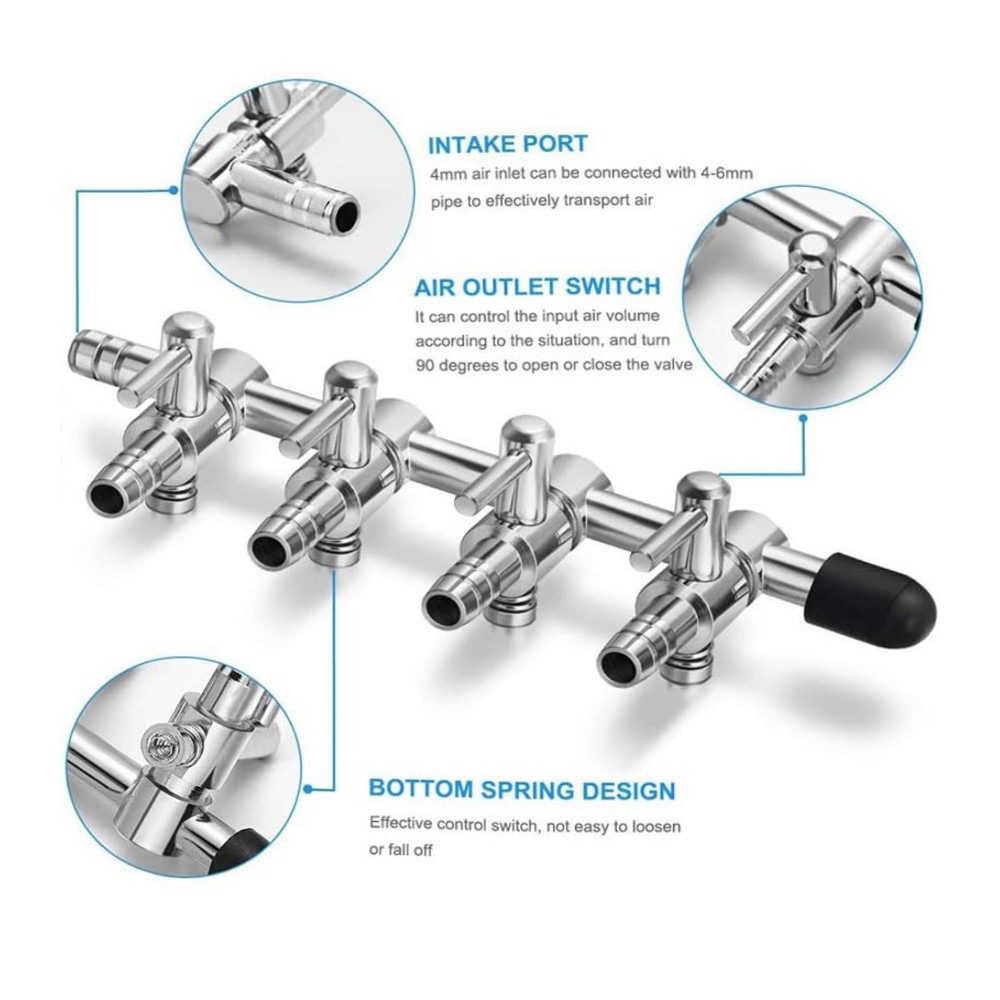 INTAKE PORT
4mm air inlet can be connected with 4-6mm pipe to effectively transport air

AIR OUTLET SWITCH
It can control the input air volume according to the situation, and turn 90 degrees to open or close the valve

BOTTOM SPRING DESIGN
Effective control switch, not easy to loosen or fall off