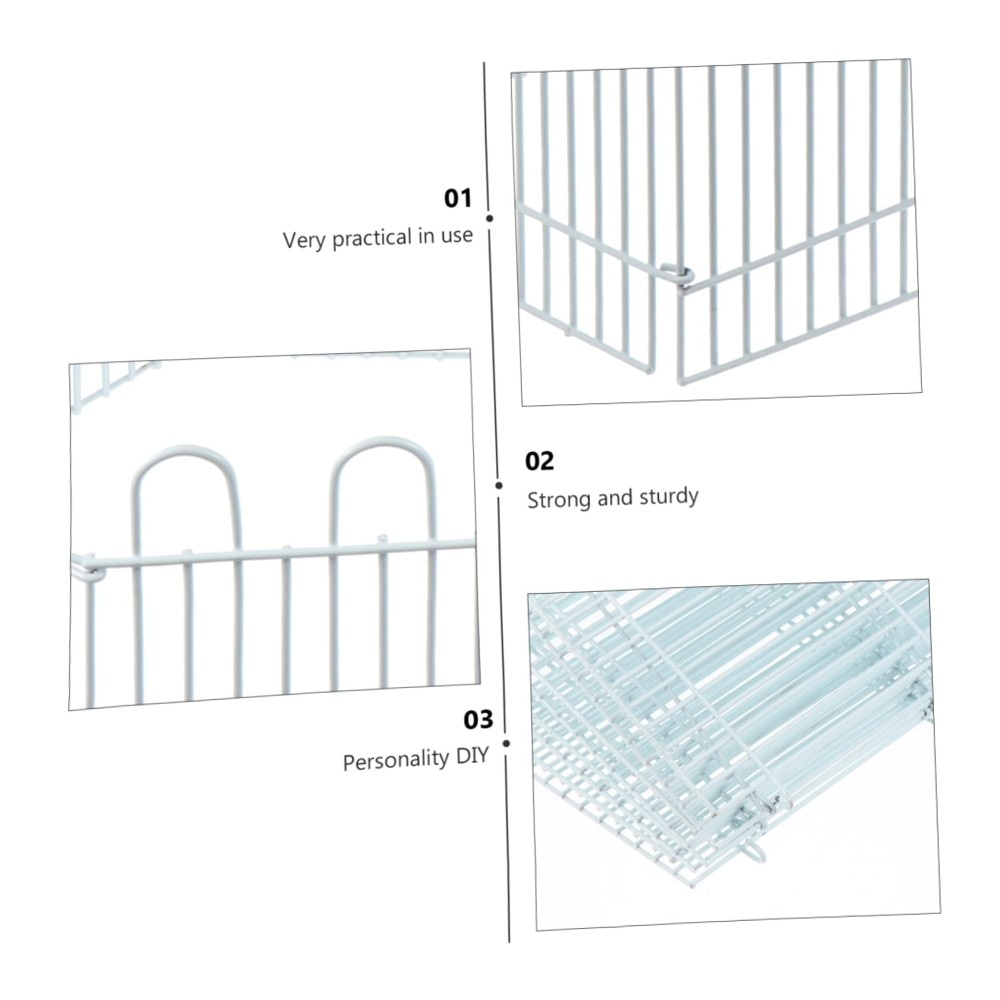 01
Very practical in use

02
Strong and sturdy

03
Personality DIY