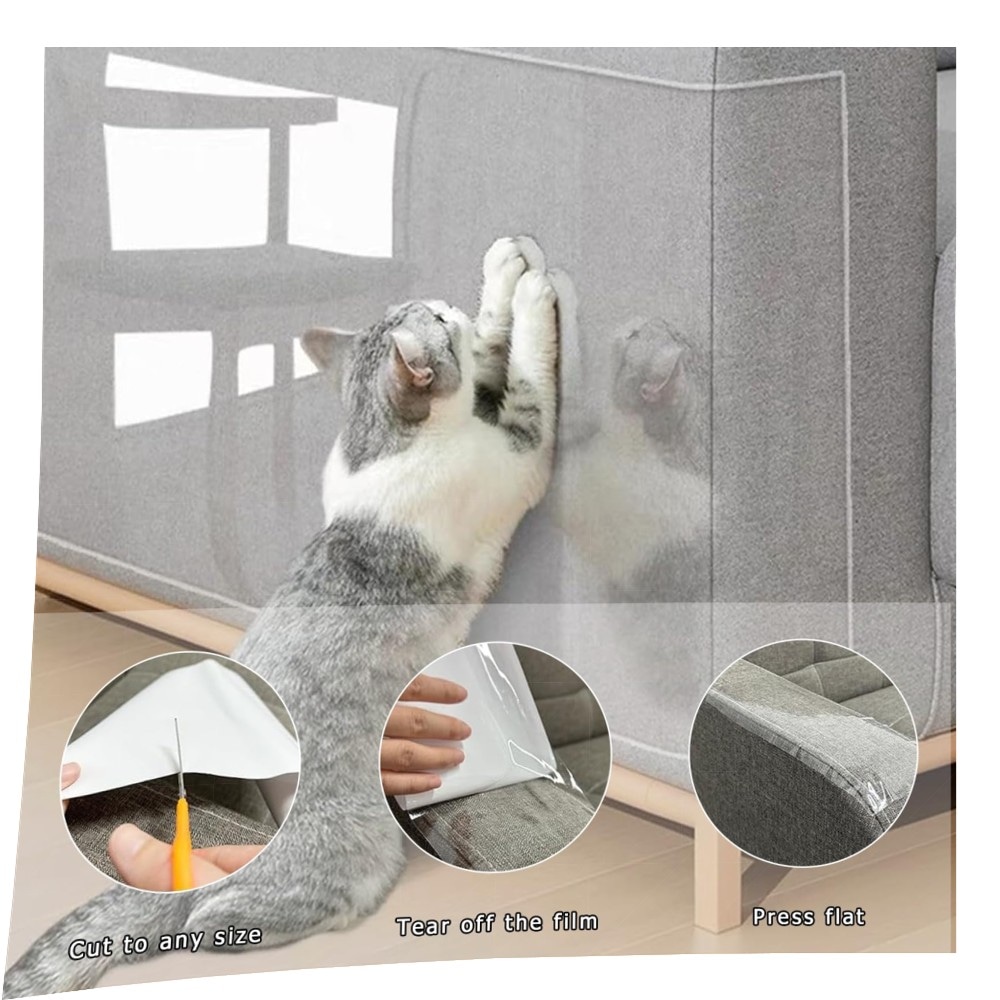 Cut to any size

Tear off the film

Press flat