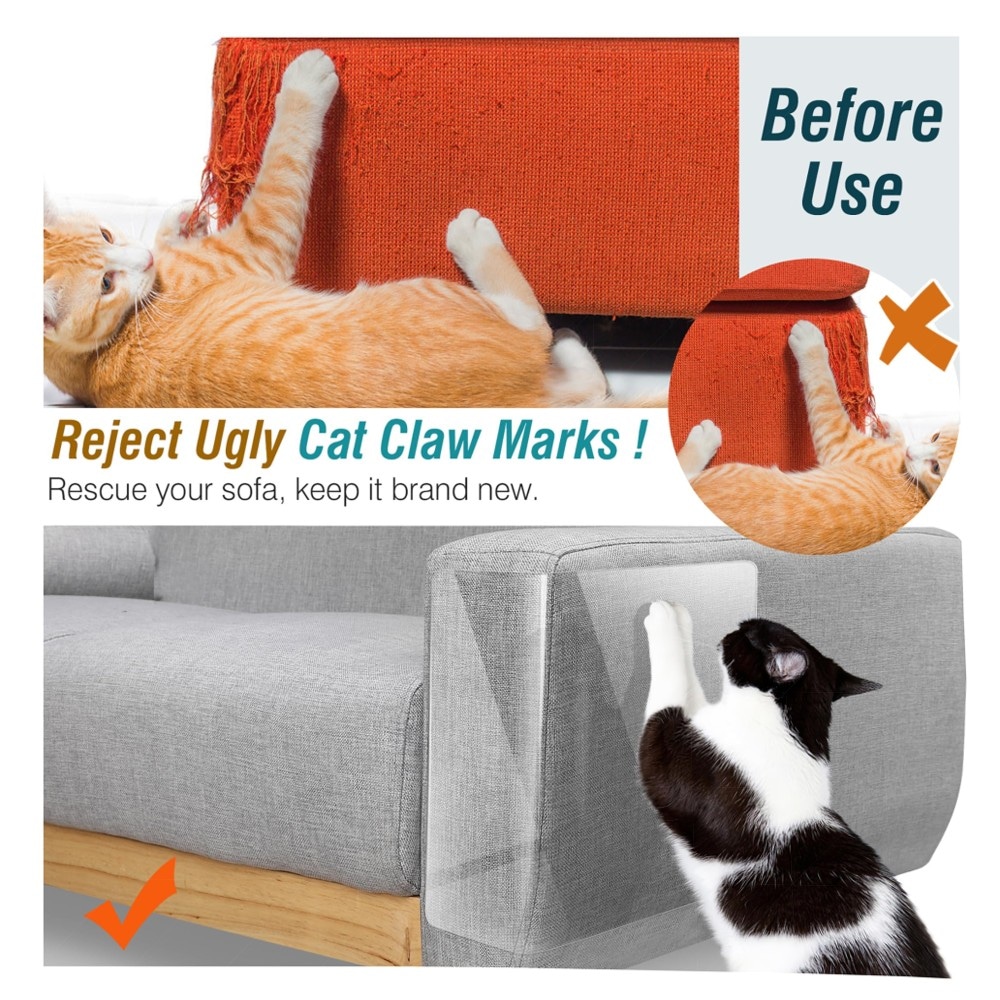 Before Use

Reject Ugly Cat Claw Marks !
Rescue your sofa, keep it brand new.