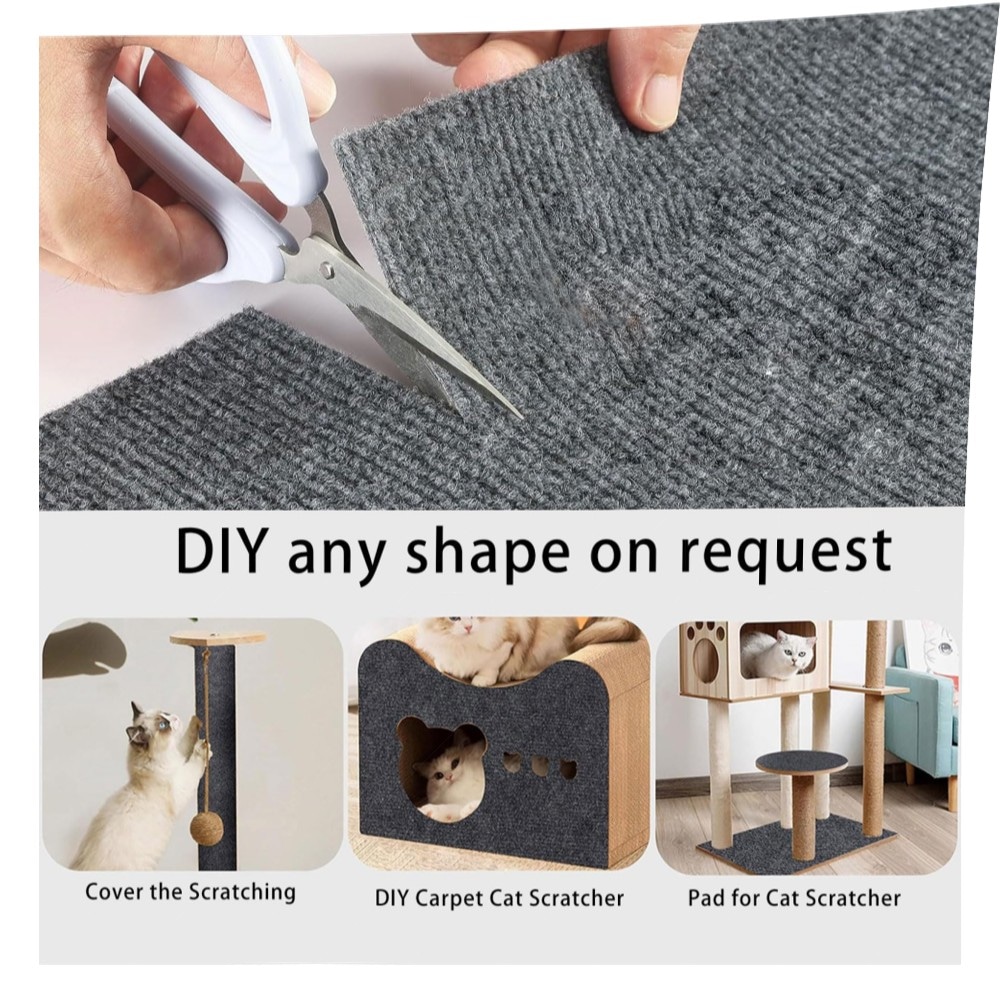 DIY any shape on request

Cover the Scratching

DIY Carpet Cat Scratcher

Pad for Cat Scratcher