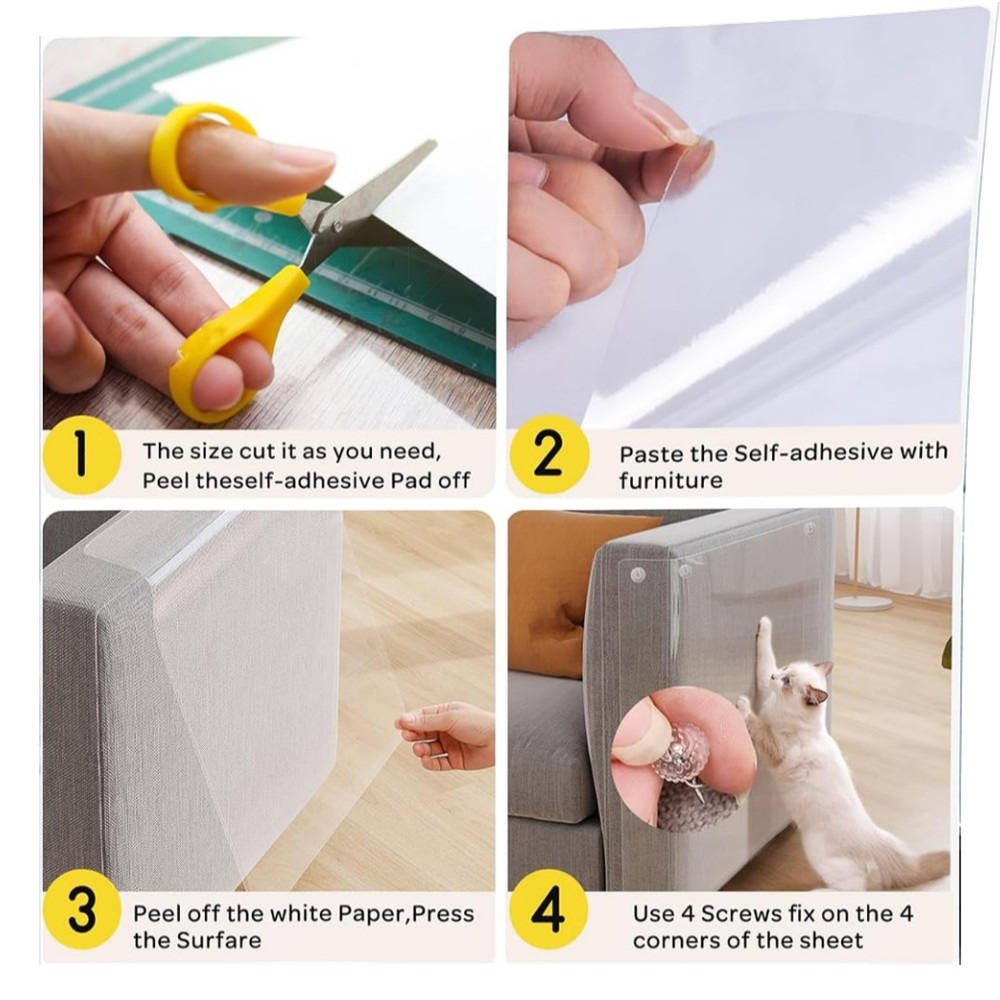 1
The size cut it as you need, Peel theself-adhesive Pad off

2
Paste the Self-adhesive with furniture

3
Peel off the white Paper,Press the Surfare

4
Use 4 Screws fix on the 4 corners of the sheet