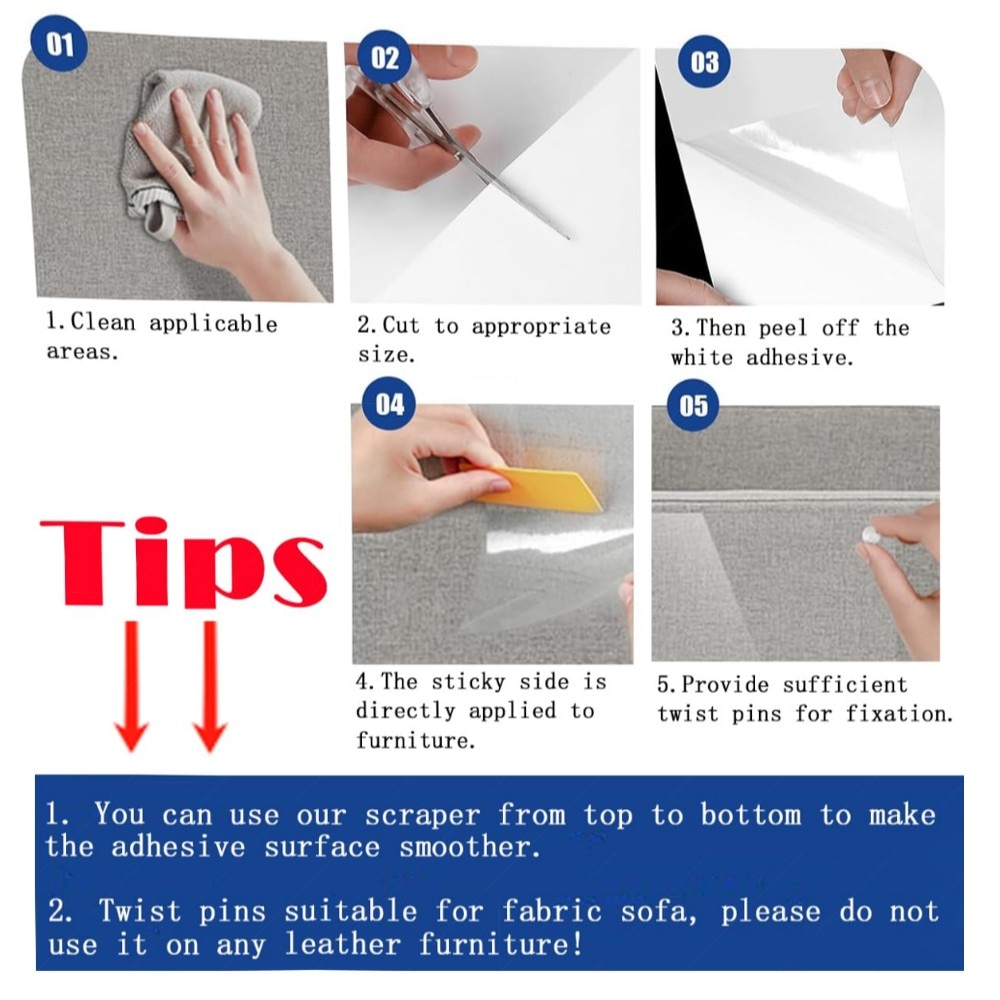 01

1. Clean applicable areas.

02

2. Cut to appropriate size.

03

3. Then peel off the white adhesive.

04

4. The sticky side is directly applied to furniture.

05

5. Provide sufficient twist pins for fixation.

Tips

1. You can use our scraper from top to bottom to make the adhesive surface smoother.

2. Twist pins suitable for fabric sofa, please do not use it on any leather furniture!