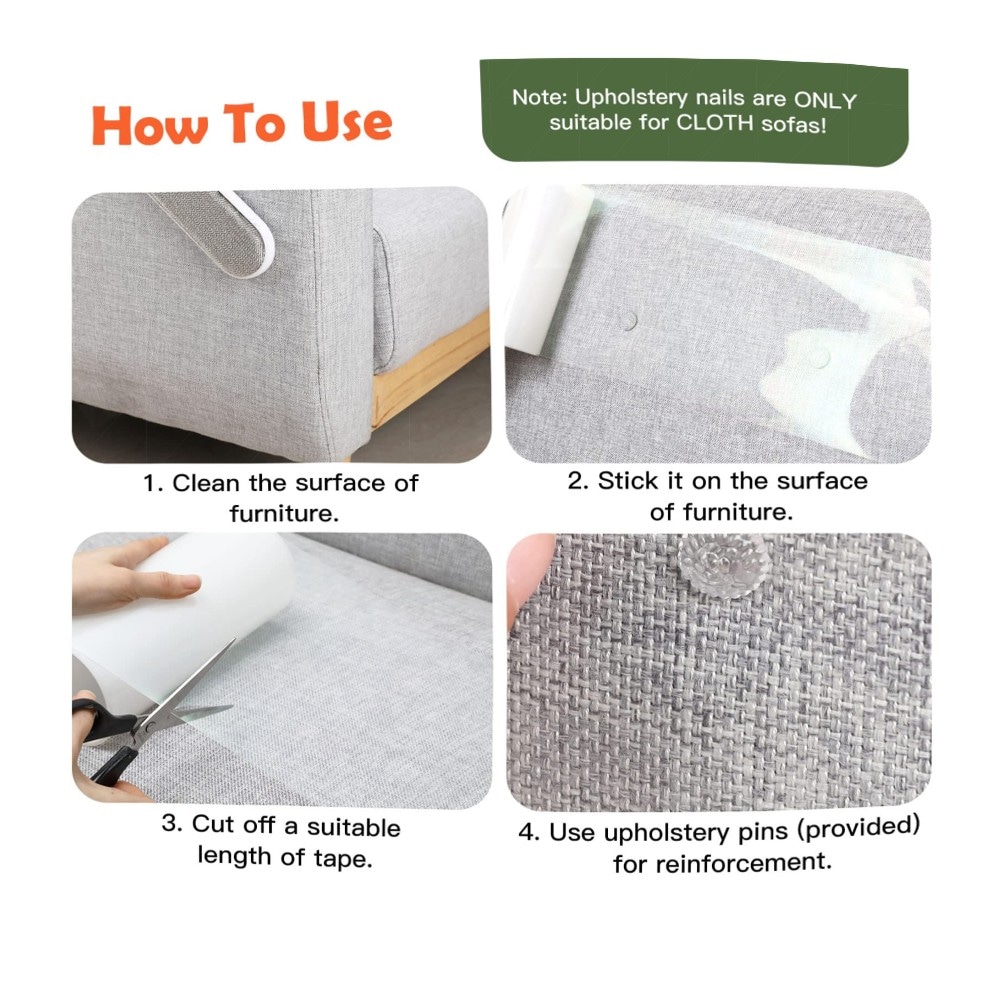 How To Use

Note: Upholstery nails are ONLY suitable for CLOTH sofas!

1. Clean the surface of furniture.

2. Stick it on the surface of furniture.

3. Cut off a suitable length of tape.

4. Use upholstery pins (provided) for reinforcement.