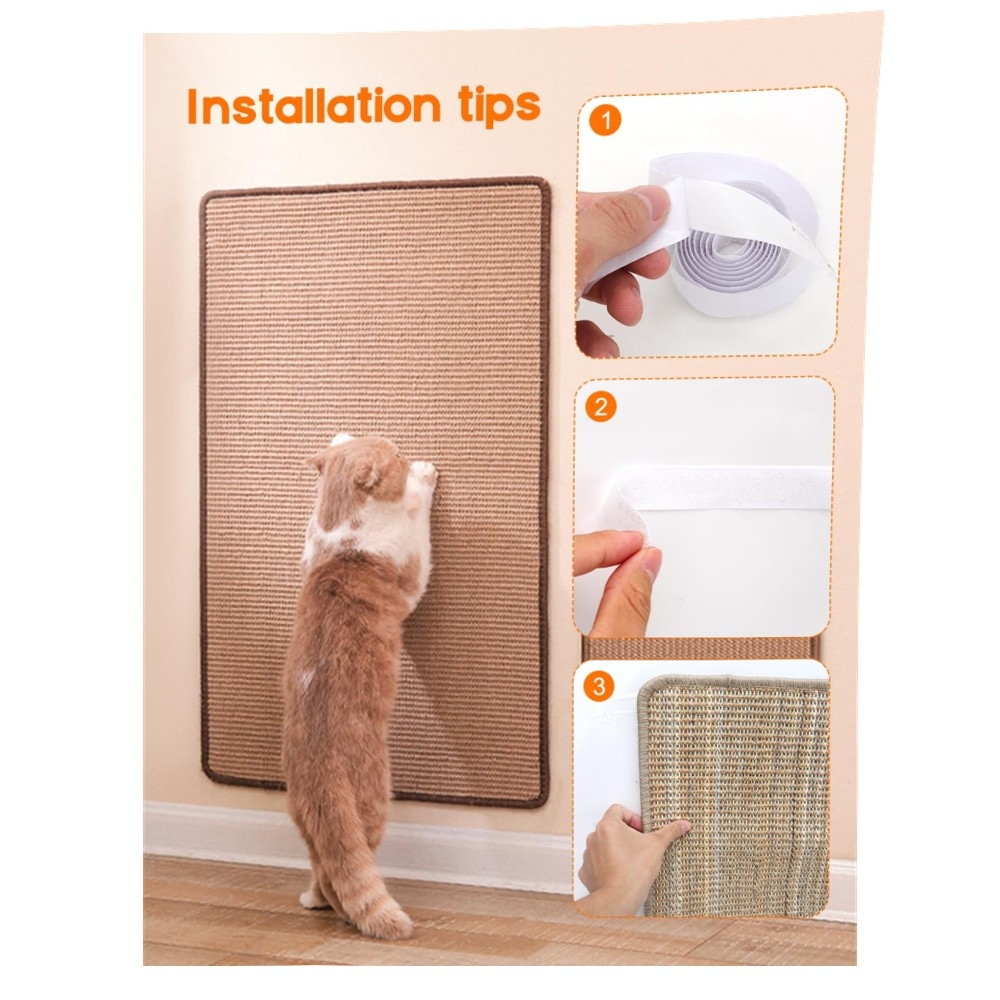 Installation tips

1

2

3