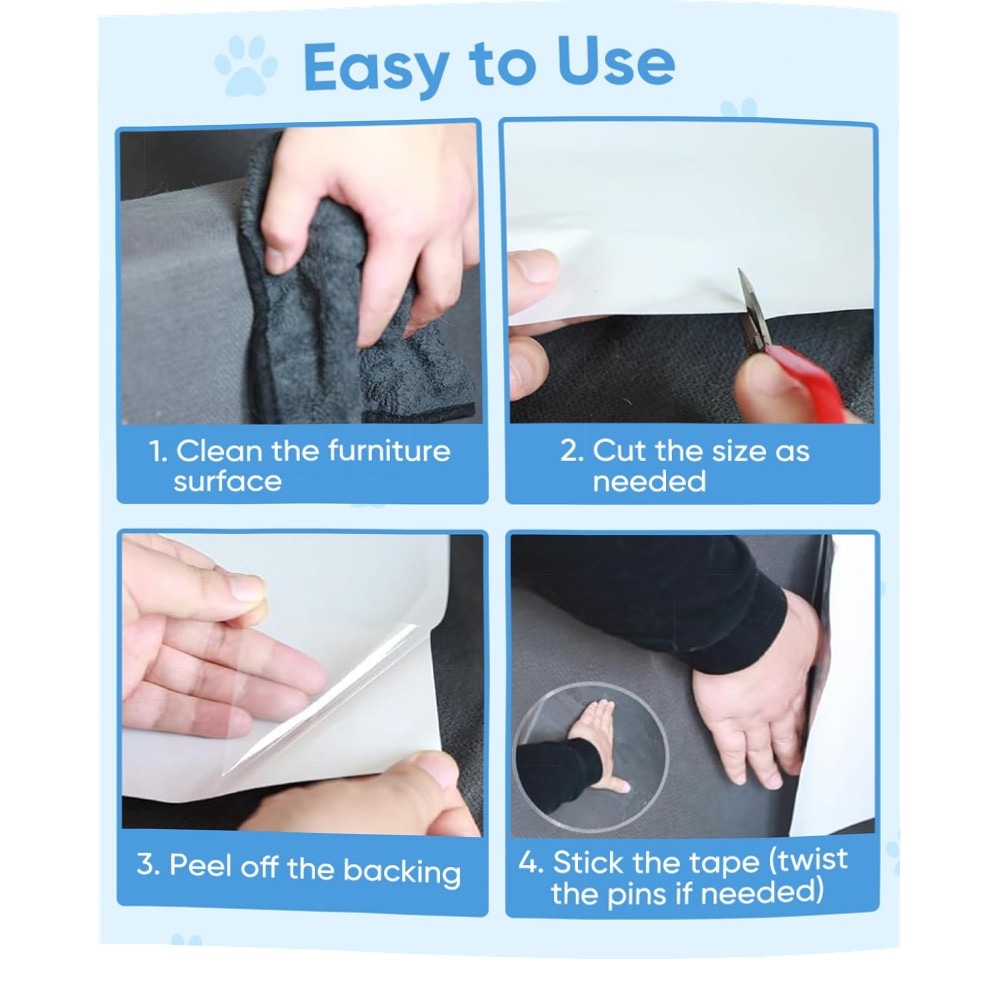 Easy to Use

1. Clean the furniture surface

2. Cut the size as needed

3. Peel off the backing

4. Stick the tape (twist the pins if needed)