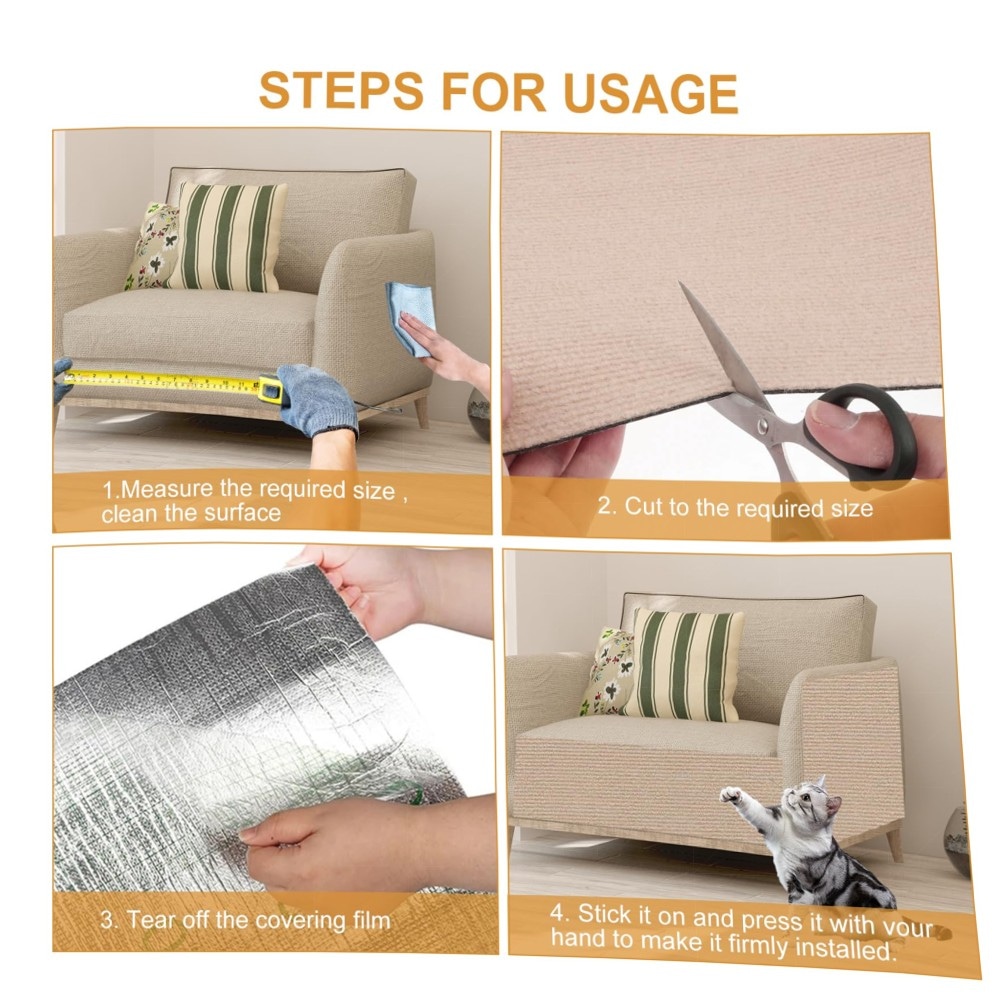 STEPS FOR USAGE

1.Measure the required size , clean the surface

2. Cut to the required size

3. Tear off the covering film

4. Stick it on and press it with your hand to make it firmly installed.