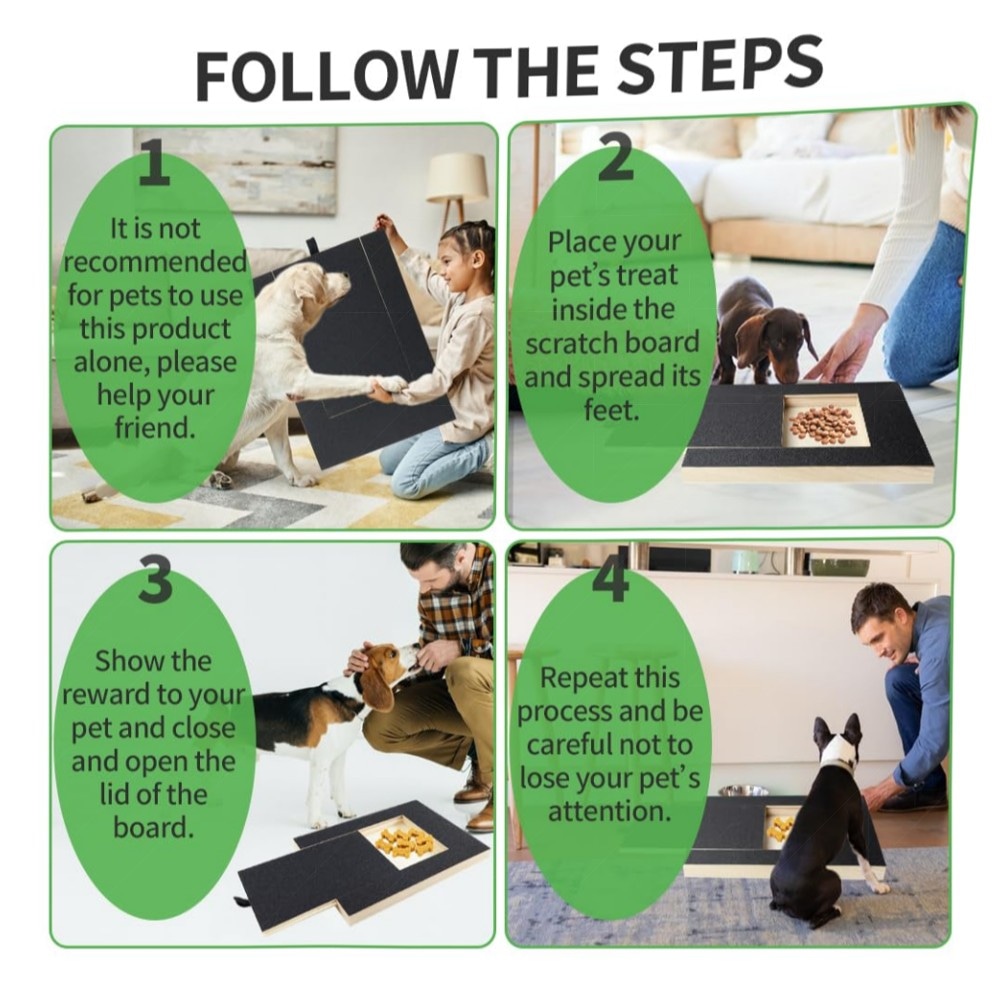 FOLLOW THE STEPS

1

It is not recommended for pets to use this product alone, please help your friend.

2

Place your pet's treat inside the scratch board and spread its feet.

3

Show the reward to your pet and close and open the lid of the board.

4

Repeat this process and be careful not to lose your pet's attention.