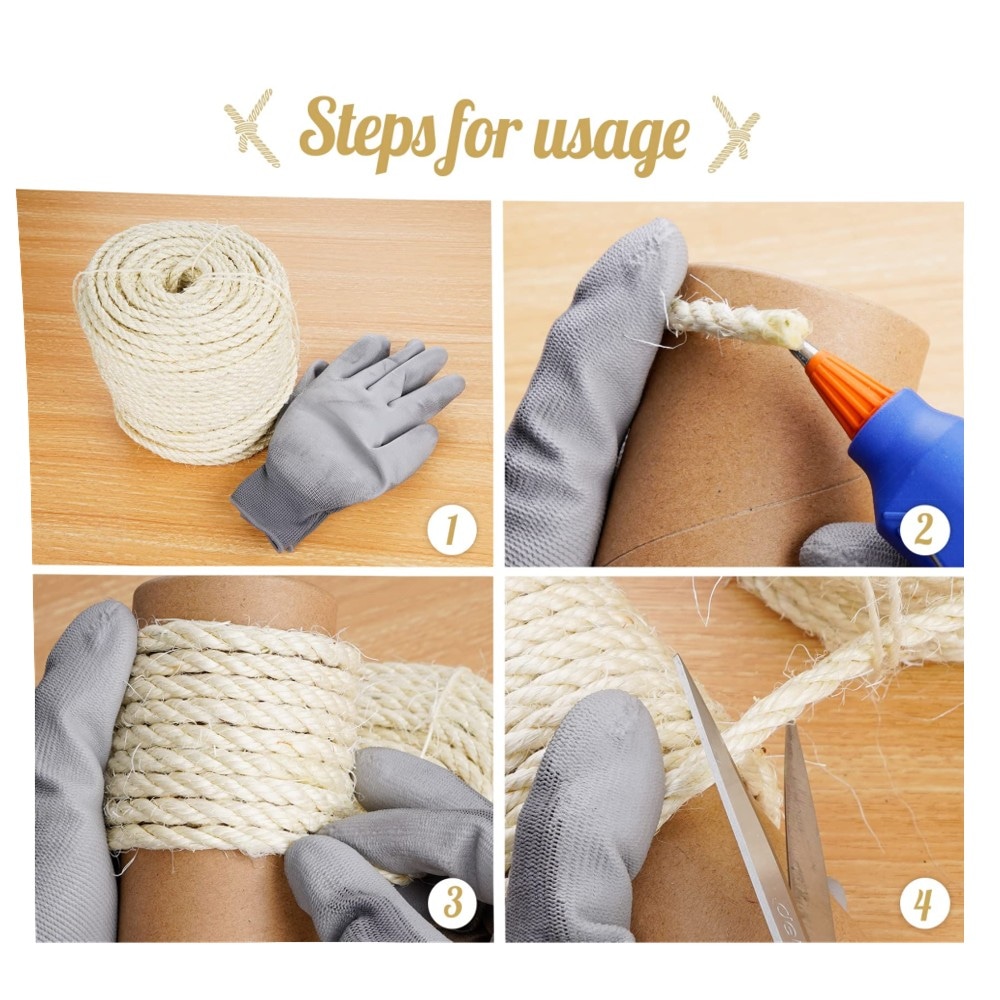 Steps for usage

1

2

3

4