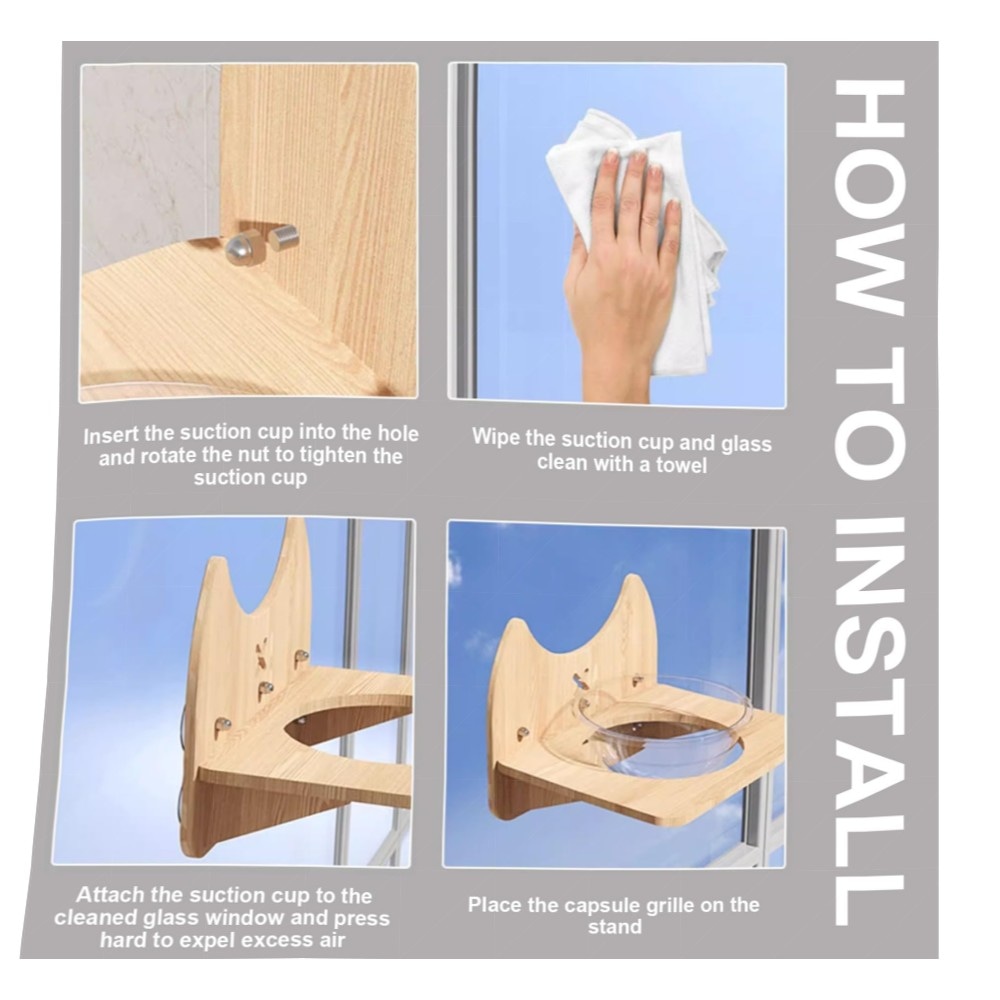 HOW TO INSTALL

Insert the suction cup into the hole and rotate the nut to tighten the suction cup

Wipe the suction cup and glass clean with a towel

Attach the suction cup to the cleaned glass window and press hard to expel excess air

Place the capsule grille on the stand