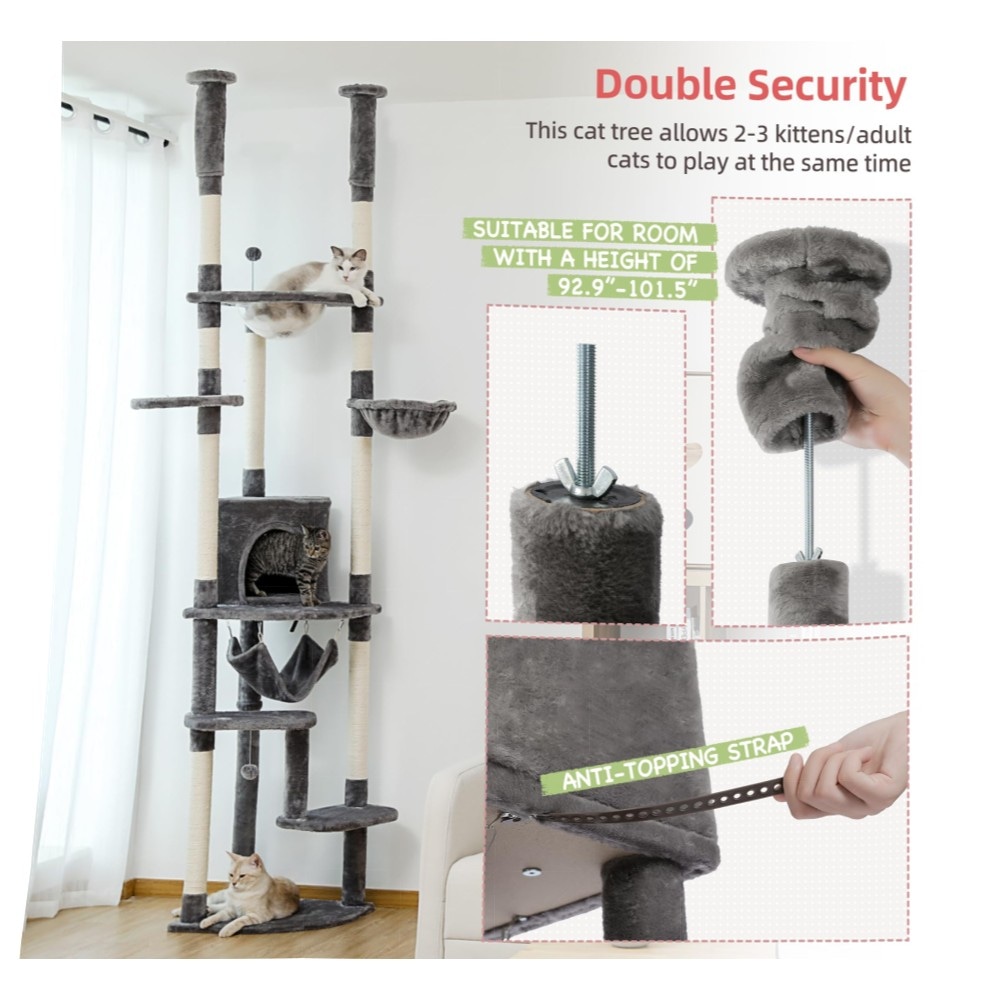 Double Security

This cat tree allows 2-3 kittens/adult cats to play at the same time

SUITABLE FOR ROOM WITH A HEIGHT OF 92.9"-101.5"

ANTI-TOPPING STRAP