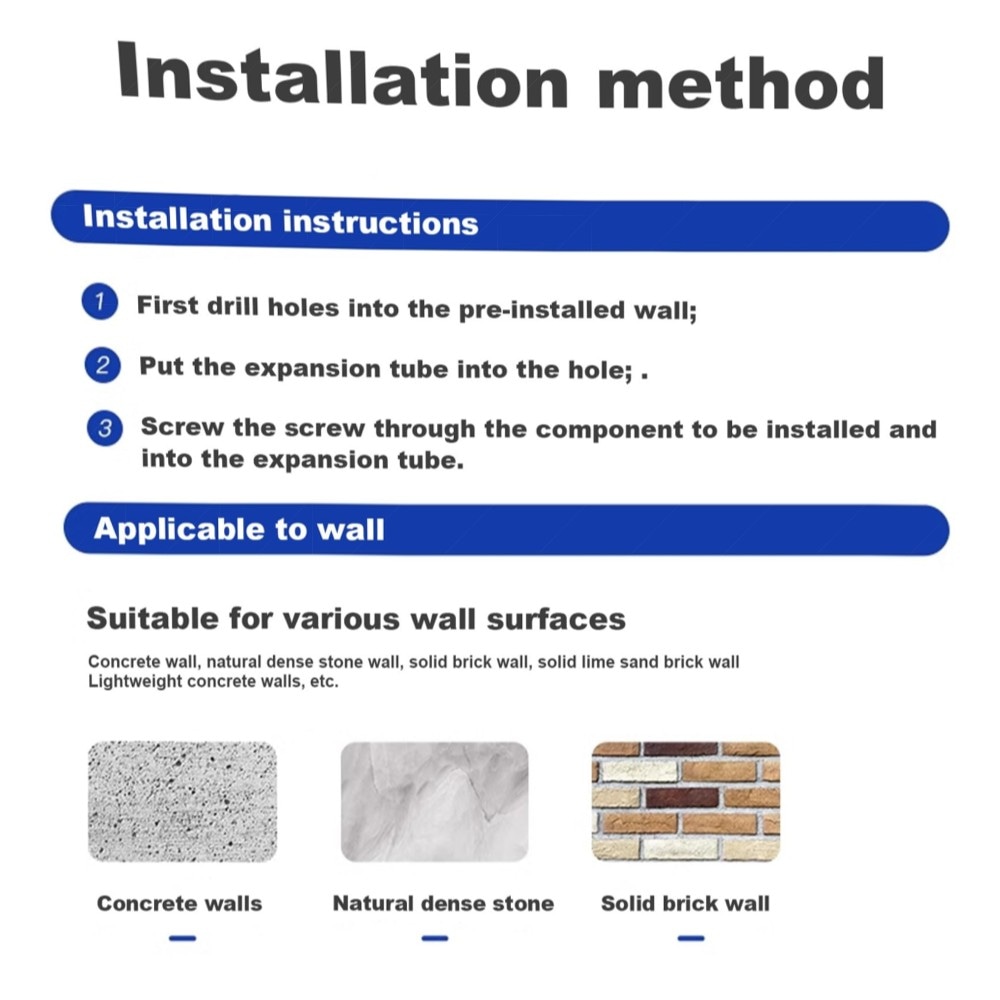 Installation method

Installation instructions

1 First drill holes into the pre-installed wall;

2 Put the expansion tube into the hole; .

3 Screw the screw through the component to be installed and into the expansion tube.

Applicable to wall

Suitable for various wall surfaces

Concrete wall, natural dense stone wall, solid brick wall, solid lime sand brick wall
Lightweight concrete walls, etc.

Concrete walls

Natural dense stone

Solid brick wall