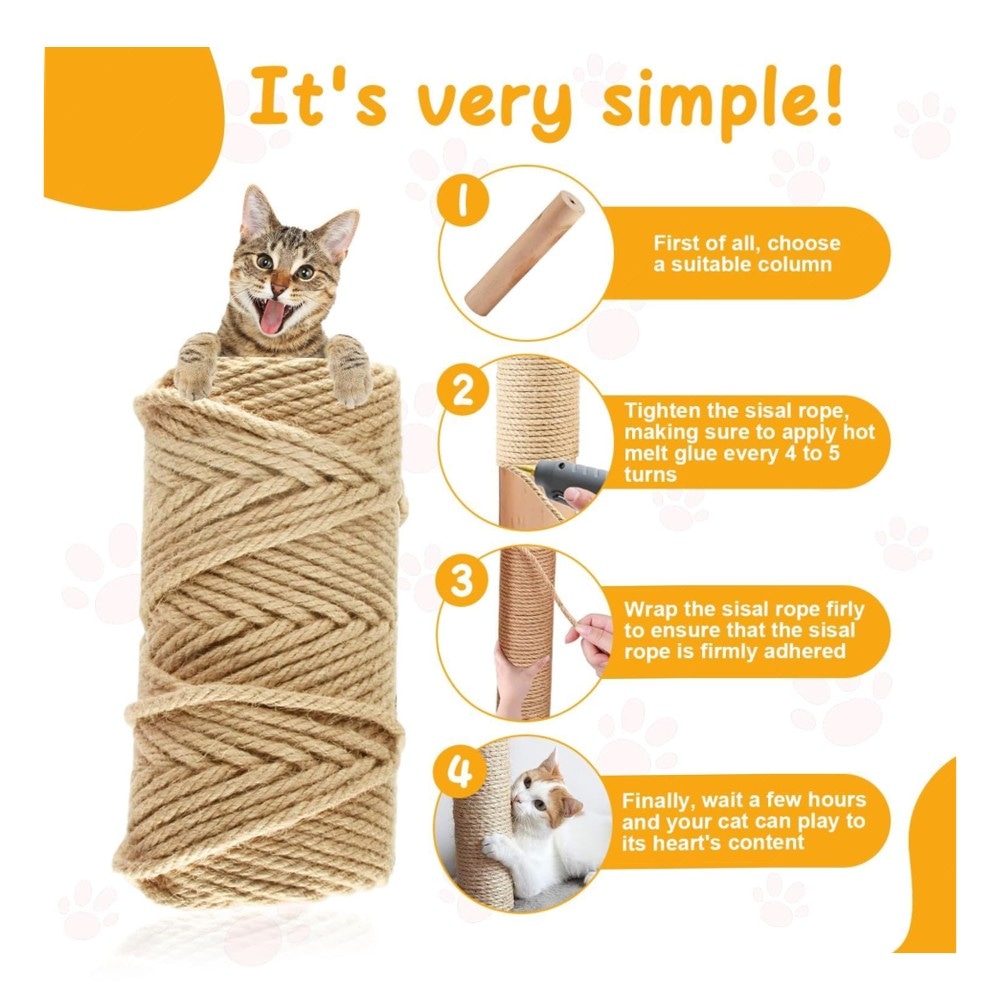 It's very simple!

1

First of all, choose a suitable column

2

Tighten the sisal rope, making sure to apply hot melt glue every 4 to 5 turns

3

Wrap the sisal rope firly to ensure that the sisal rope is firmly adhered

4

Finally, wait a few hours and your cat can play to its heart's content