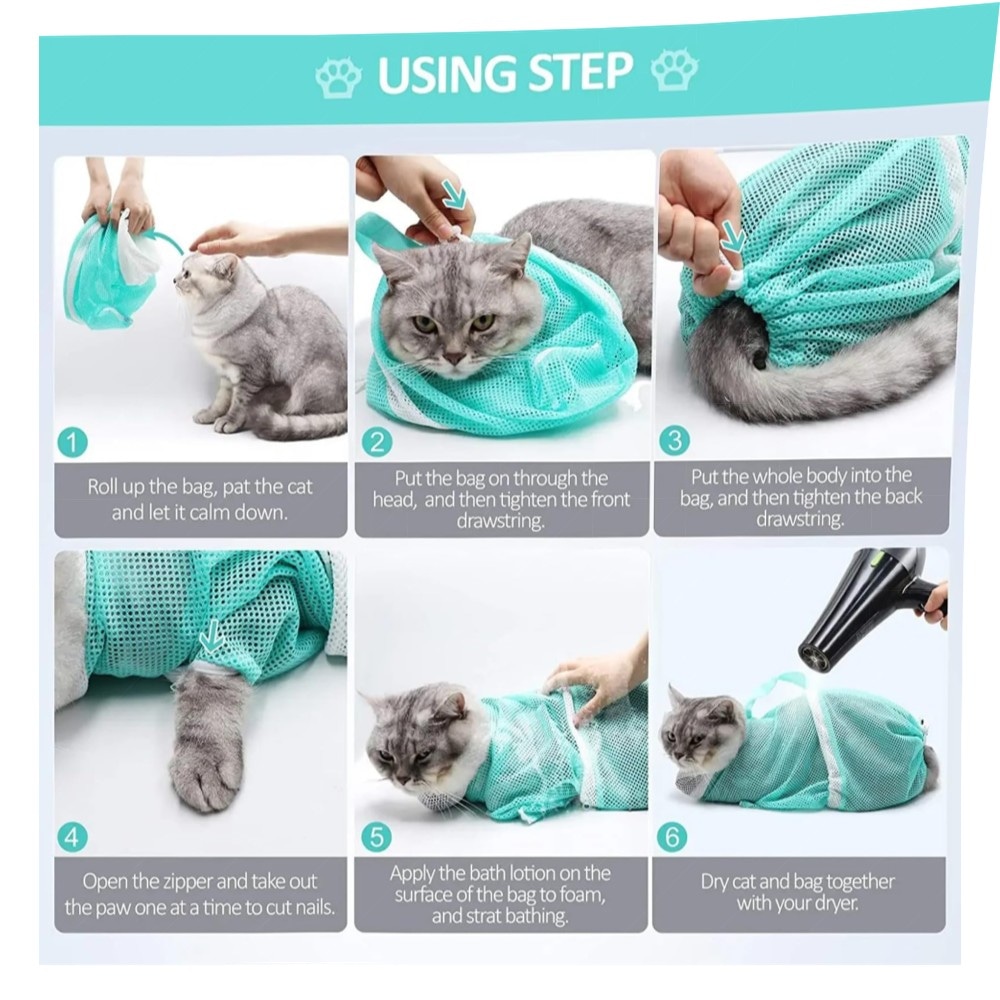 USING STEP

1

Roll up the bag, pat the cat and let it calm down.

2

Put the bag on through the head, and then tighten the front drawstring.

3

Put the whole body into the bag, and then tighten the back drawstring.

4

Open the zipper and take out the paw one at a time to cut nails.

5

Apply the bath lotion on the surface of the bag to foam, and strat bathing.

6

Dry cat and bag together with your dryer.