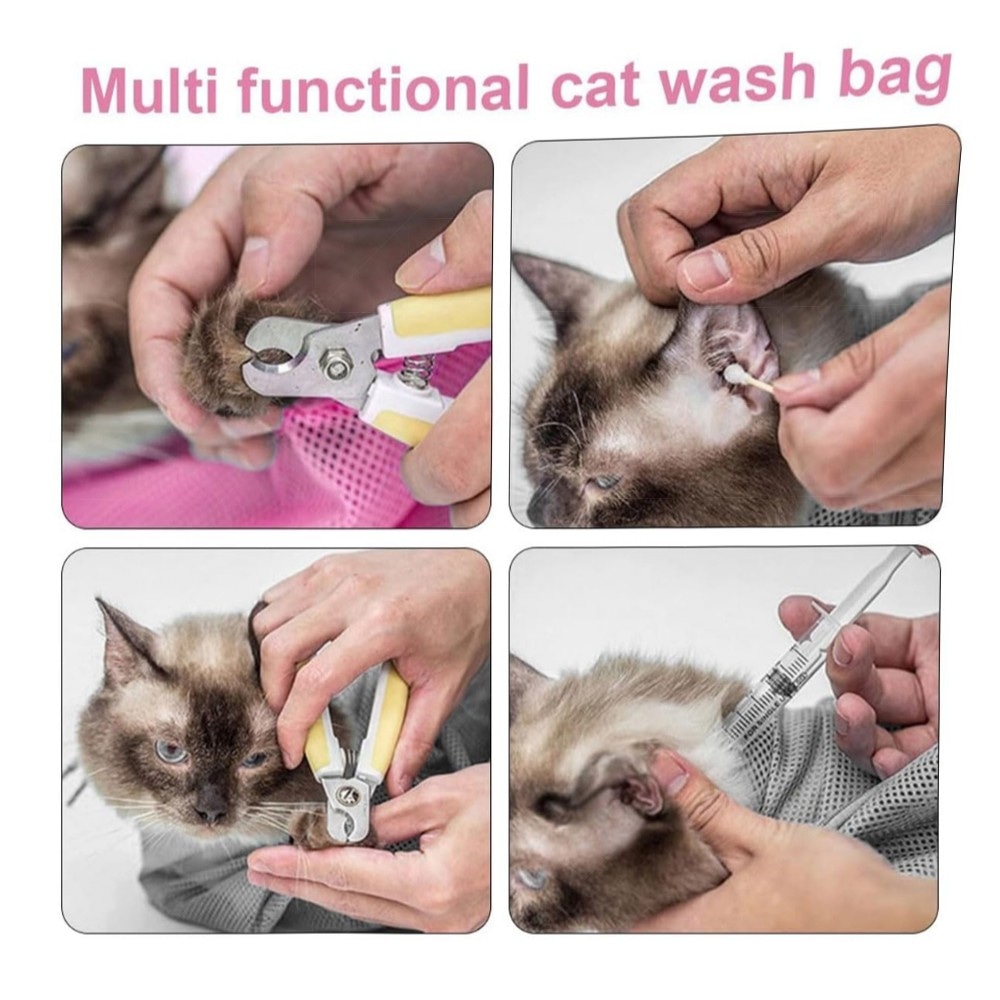 Multi functional cat wash bag