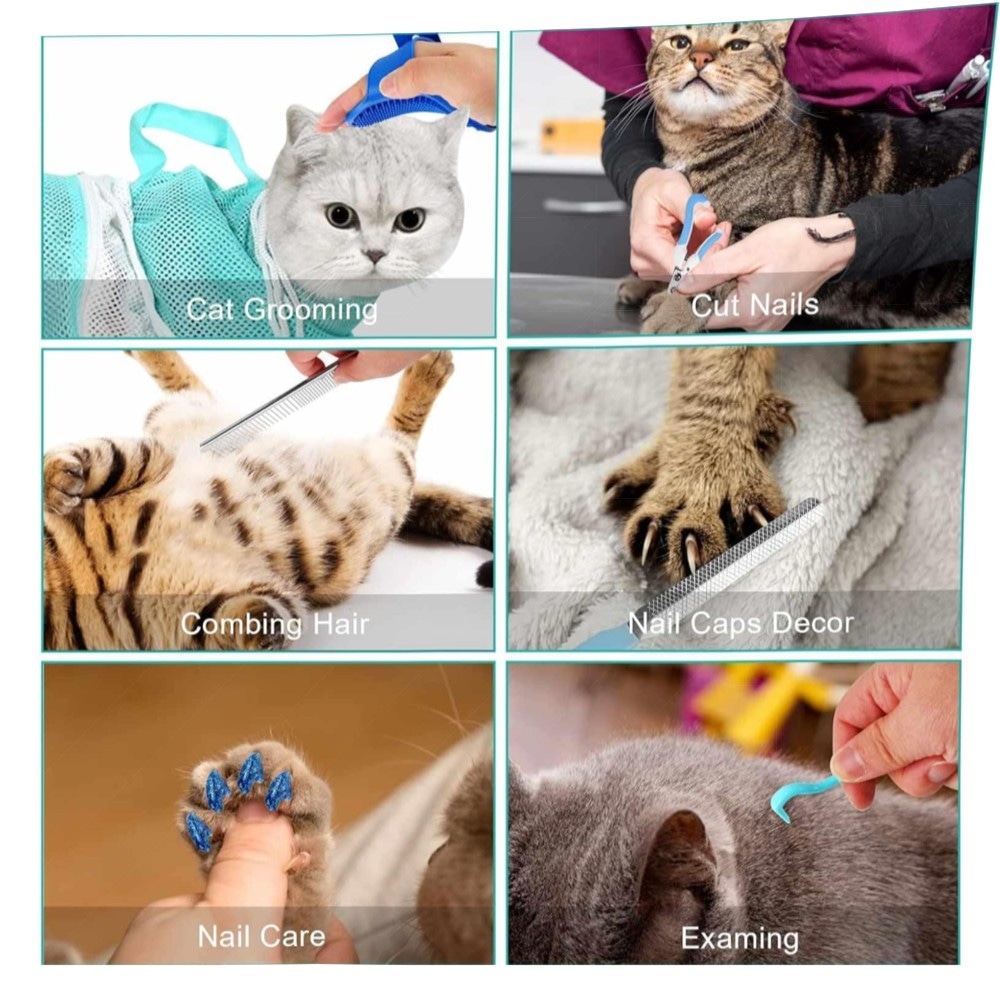 Cat Grooming

Cut Nails

Combing Hair

Nail Caps Decor

Nail Care

Examing