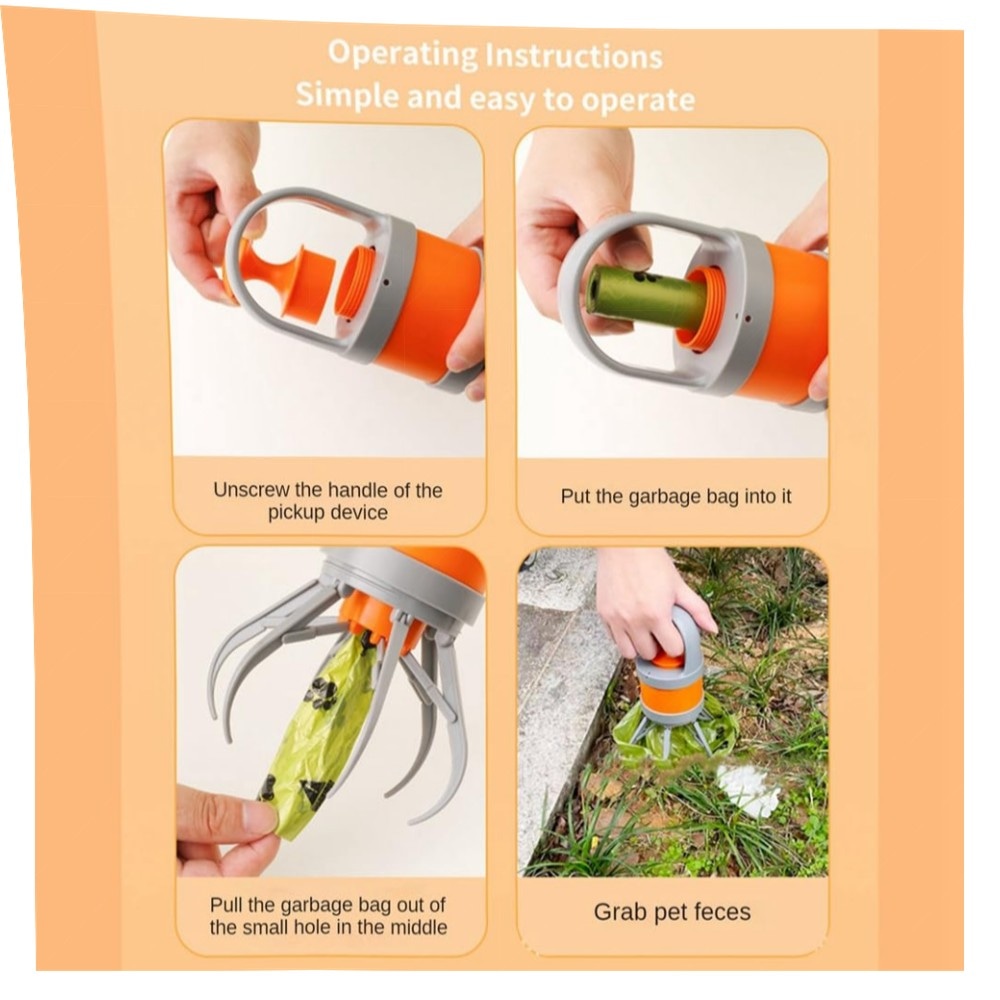 Operating Instructions
Simple and easy to operate

Unscrew the handle of the pickup device

Put the garbage bag into it

Pull the garbage bag out of the small hole in the middle

Grab pet feces