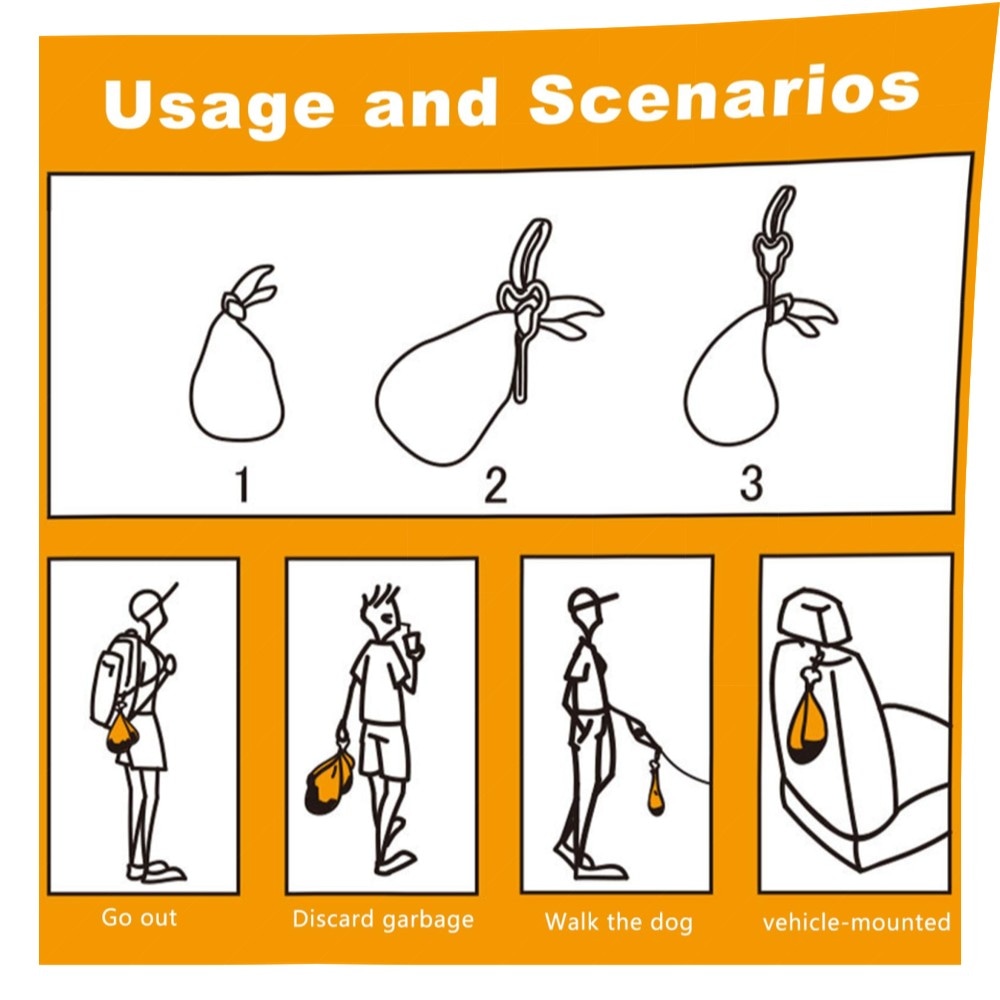 Usage and Scenarios

1 2 3

Go out

Discard garbage

Walk the dog

vehicle-mounted