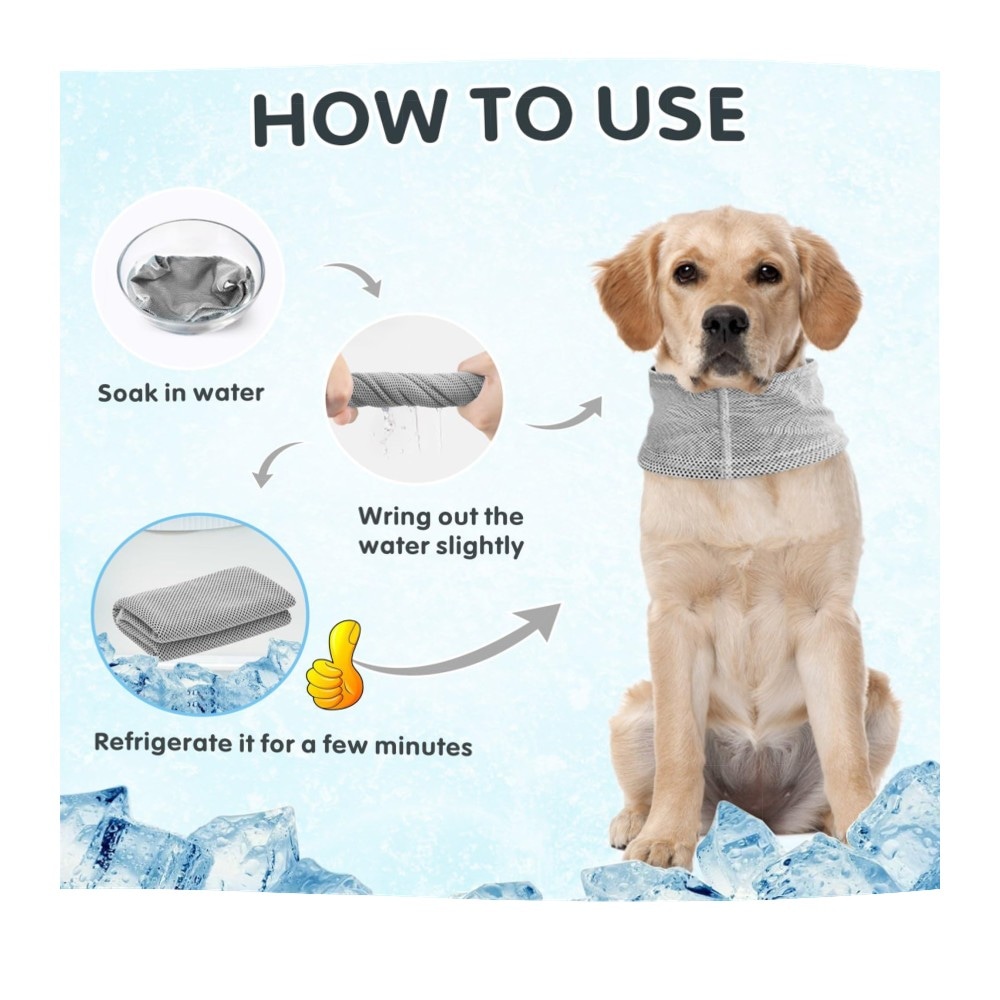 HOW TO USE

Soak in water

Wring out the water slightly

Refrigerate it for a few minutes