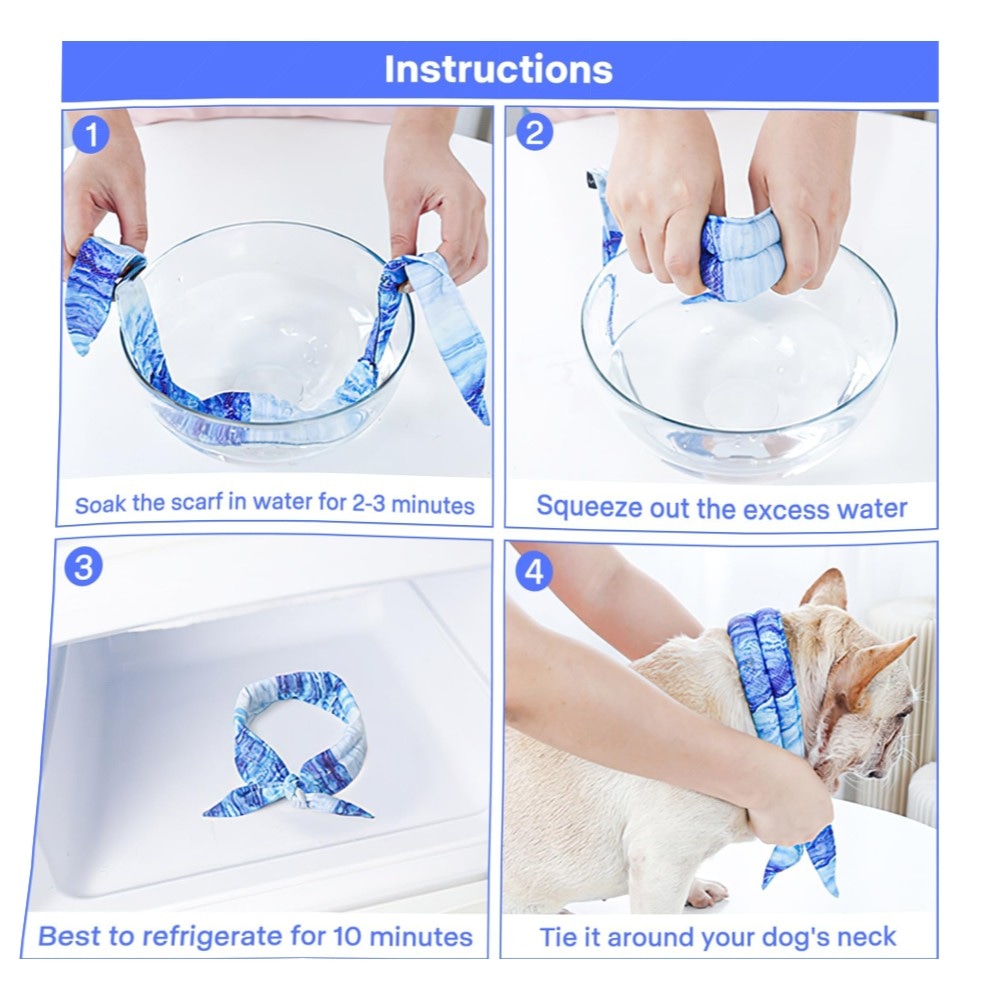 Instructions

1
Soak the scarf in water for 2-3 minutes

2
Squeeze out the excess water

3
Best to refrigerate for 10 minutes

4
Tie it around your dog's neck