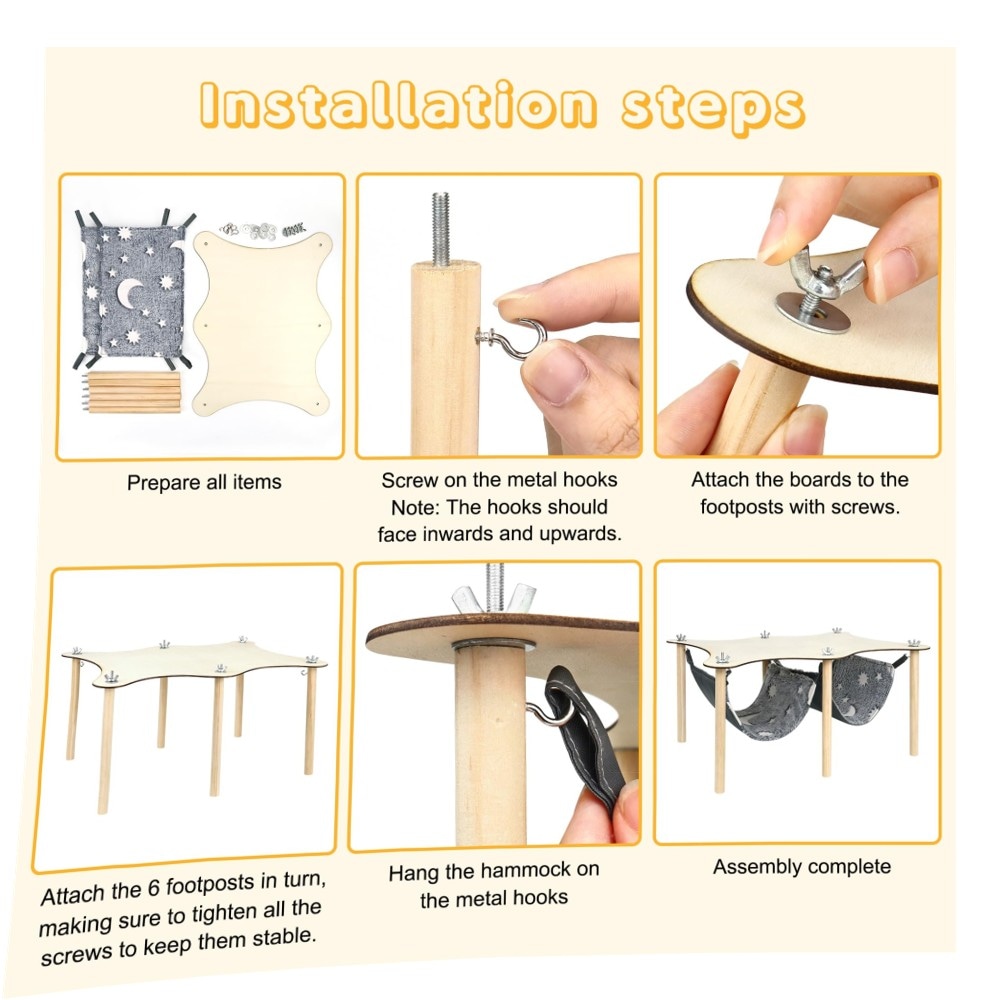 Installation steps

Prepare all items

Screw on the metal hooks
Note: The hooks should face inwards and upwards.

Attach the boards to the footposts with screws.

Attach the 6 footposts in turn, making sure to tighten all the screws to keep them stable.

Hang the hammock on the metal hooks

Assembly complete