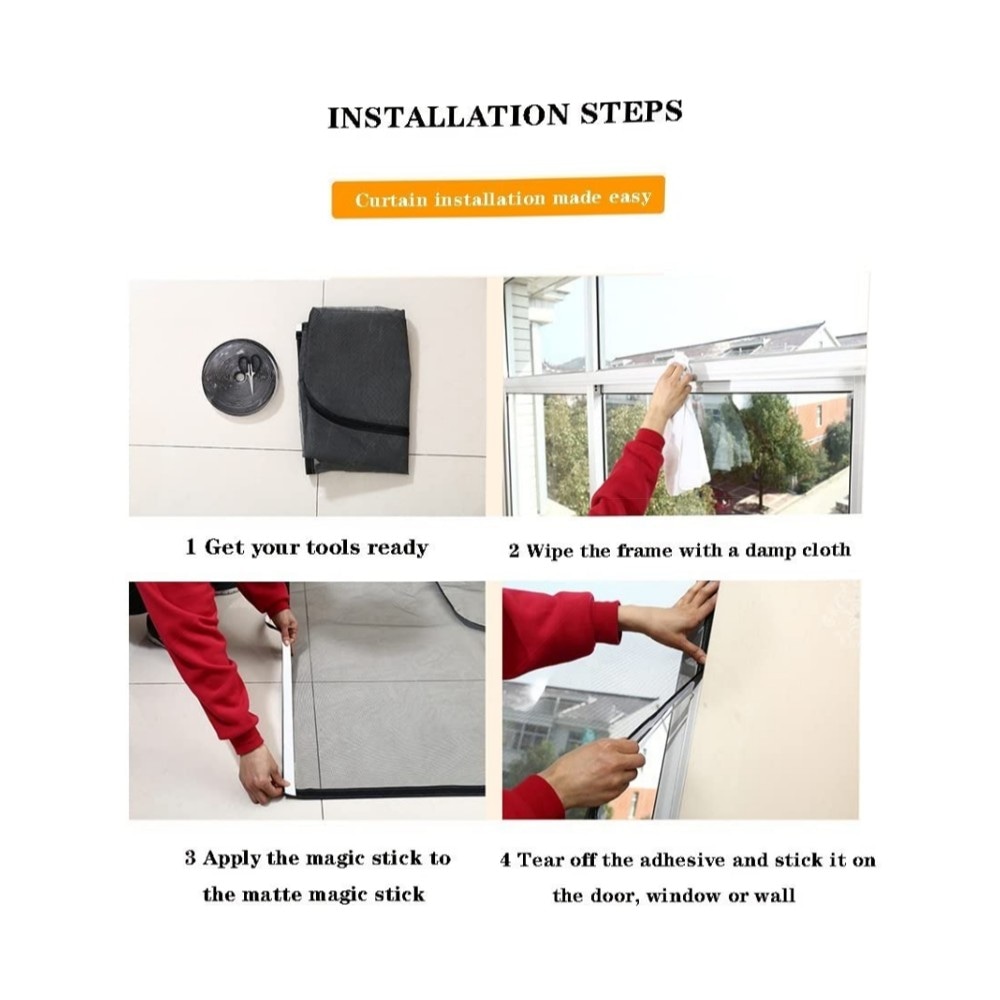 INSTALLATION STEPS

Curtain installation made easy

1 Get your tools ready

2 Wipe the frame with a damp cloth

3 Apply the magic stick to the matte magic stick

4 Tear off the adhesive and stick it on the door, window or wall