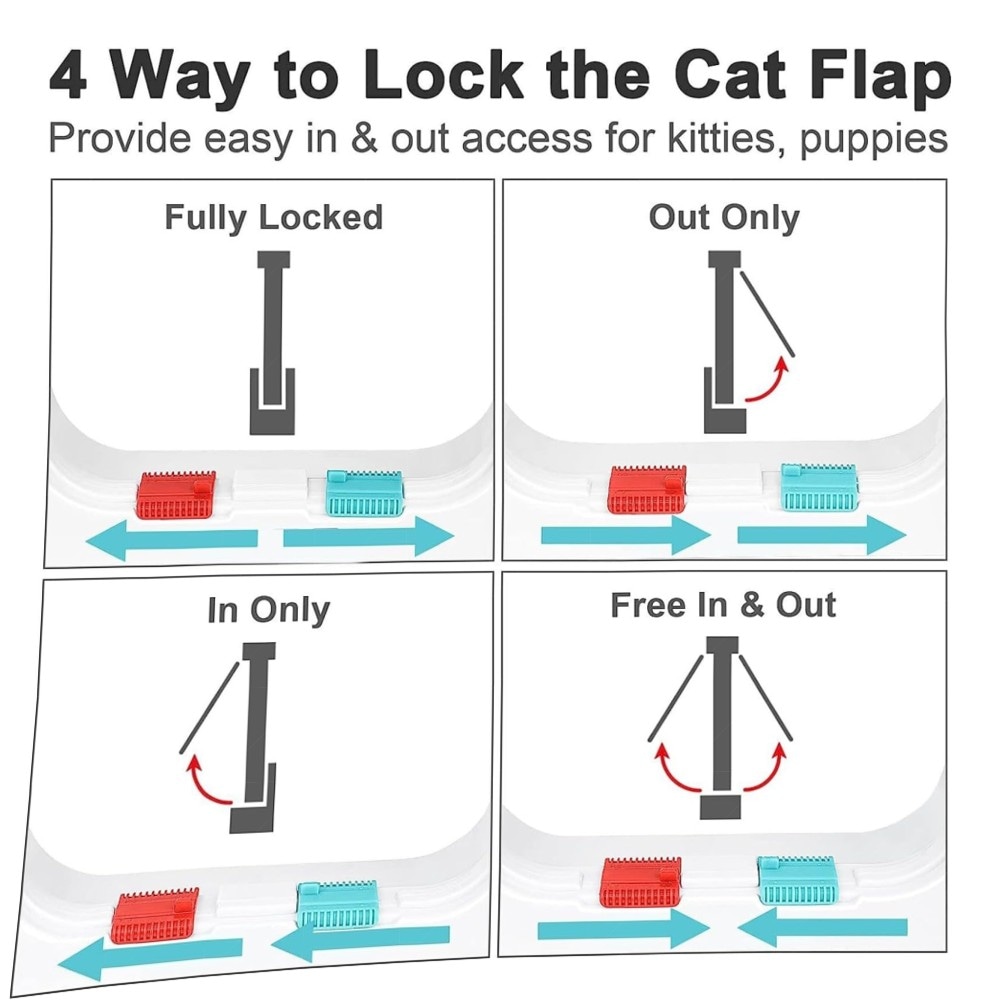 4 Way to Lock the Cat Flap

Provide easy in & out access for kitties, puppies

Fully Locked

Out Only

In Only

Free In & Out