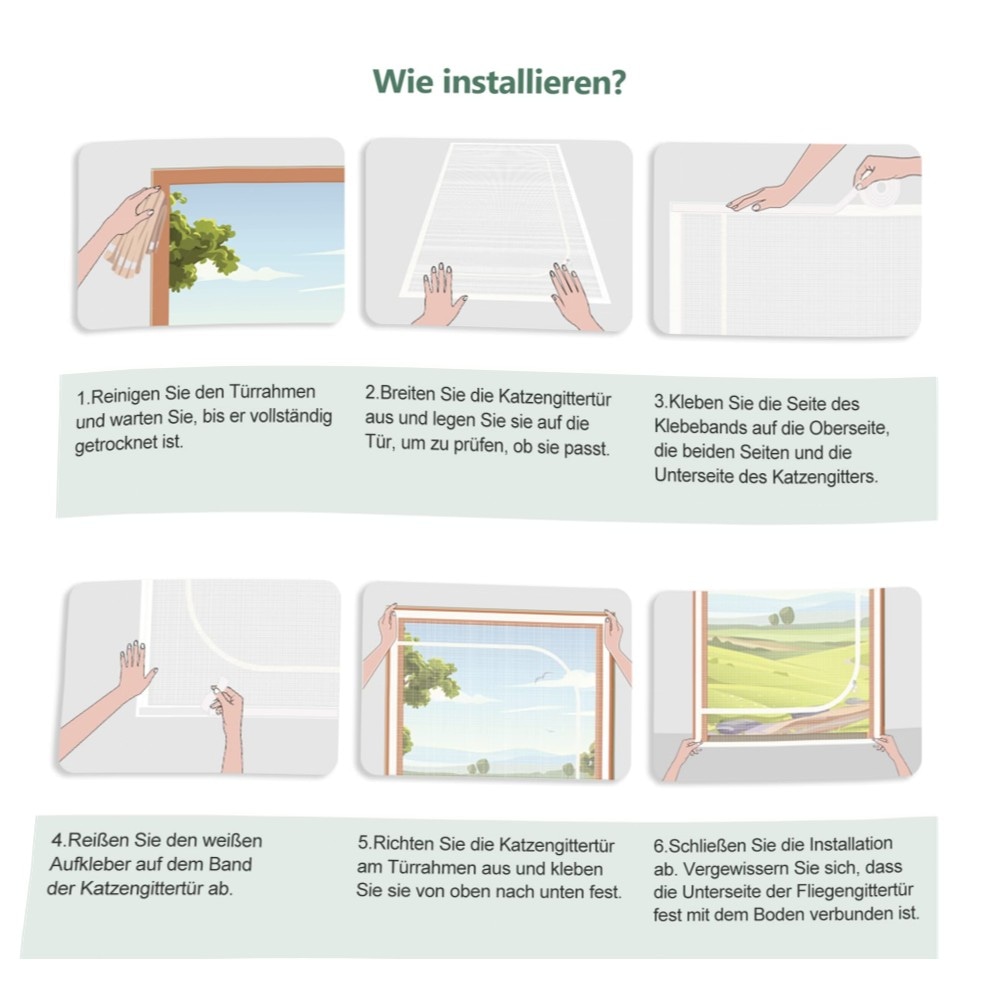 Wie installieren?

1.Reinigen Sie den Türrahmen und warten Sie, bis er vollständig getrocknet ist.

2.Breiten Sie die Katzengittertür aus und legen Sie sie auf die Tür, um zu prüfen, ob sie passt.

3.Kleben Sie die Seite des Klebebands auf die Oberseite, die beiden Seiten und die Unterseite des Katzengitters.

4.Reißen Sie den weißen Aufkleber auf dem Band der Katzengittertür ab.

5.Richten Sie die Katzengittertür am Türrahmen aus und kleben Sie sie von oben nach unten fest.

6.Schließen Sie die Installation ab. Vergewissern Sie sich, dass die Unterseite der Fliegengittertür fest mit dem Boden verbunden ist.