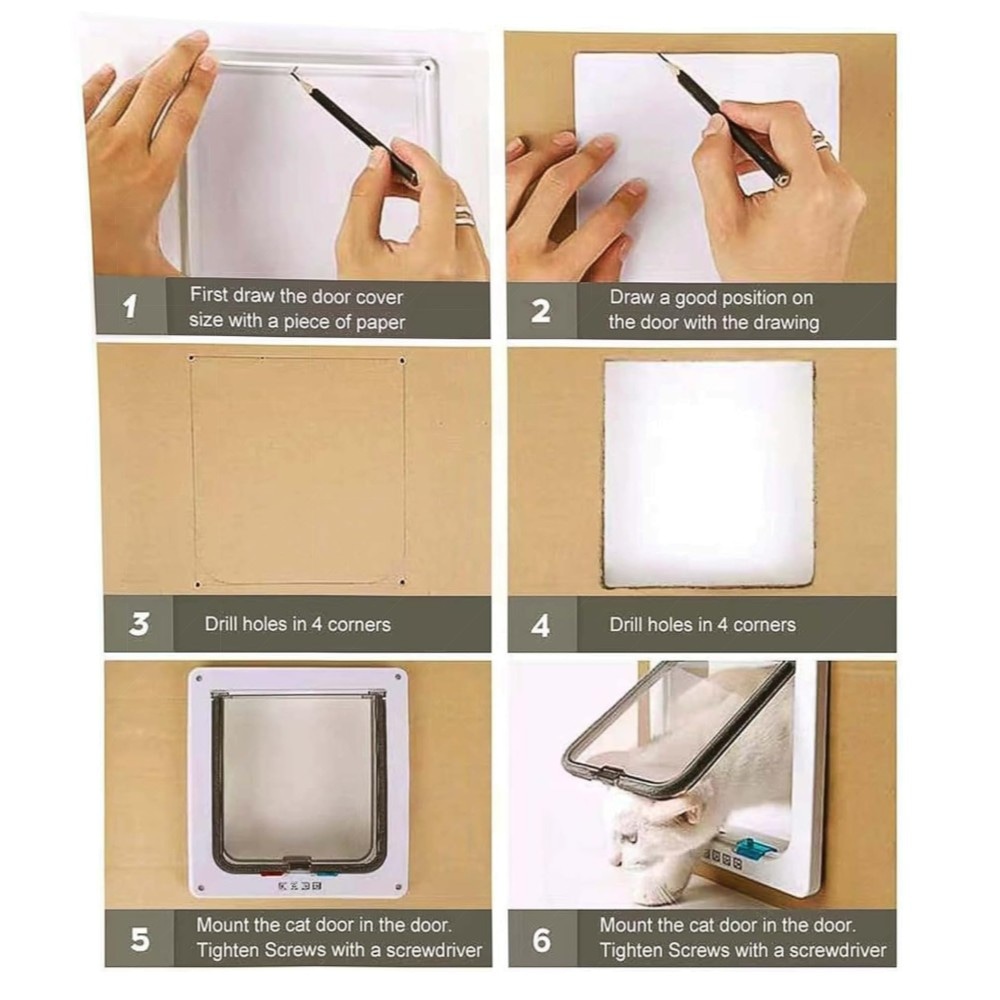 1 First draw the door cover size with a piece of paper

2 Draw a good position on the door with the drawing

3 Drill holes in 4 corners

4 Drill holes in 4 corners

5 Mount the cat door in the door. Tighten Screws with a screwdriver

6 Mount the cat door in the door. Tighten Screws with a screwdriver