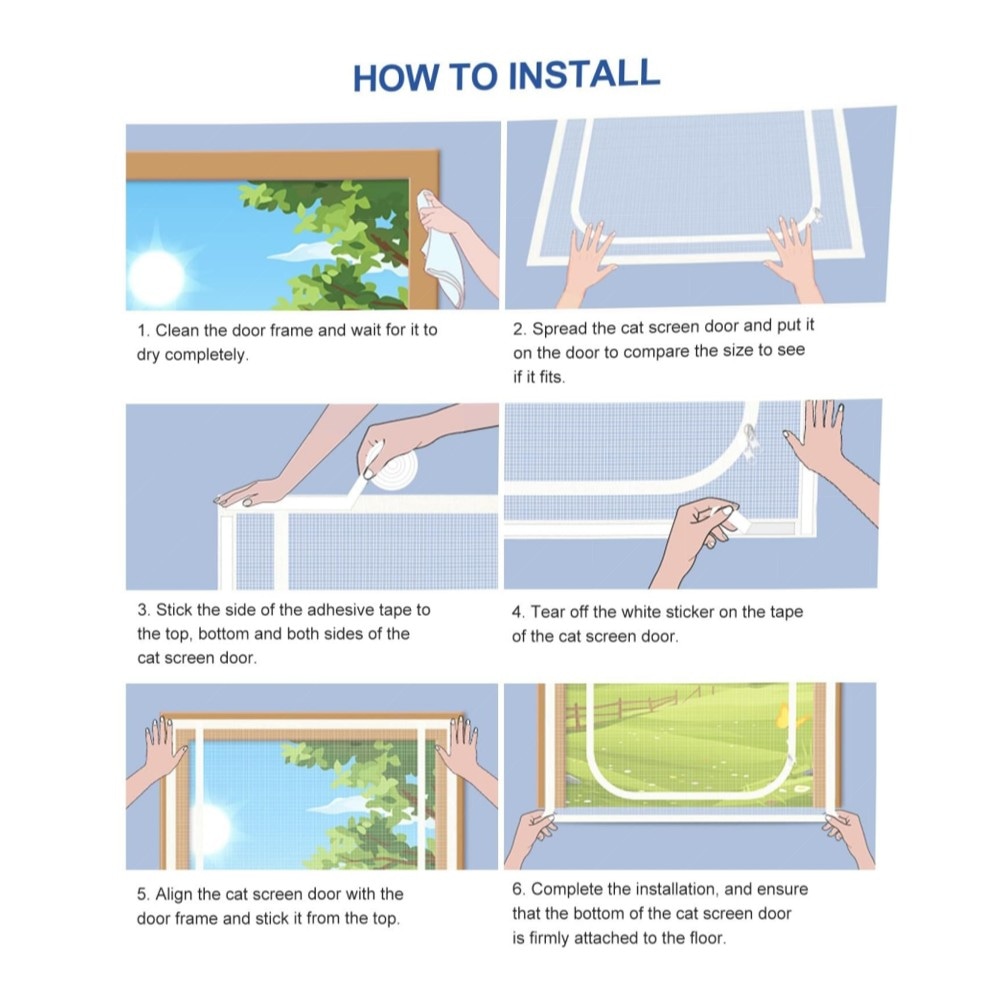 HOW TO INSTALL

1. Clean the door frame and wait for it to dry completely.

2. Spread the cat screen door and put it on the door to compare the size to see if it fits.

3. Stick the side of the adhesive tape to the top, bottom and both sides of the cat screen door.

4. Tear off the white sticker on the tape of the cat screen door.

5. Align the cat screen door with the door frame and stick it from the top.

6. Complete the installation, and ensure that the bottom of the cat screen door is firmly attached to the floor.