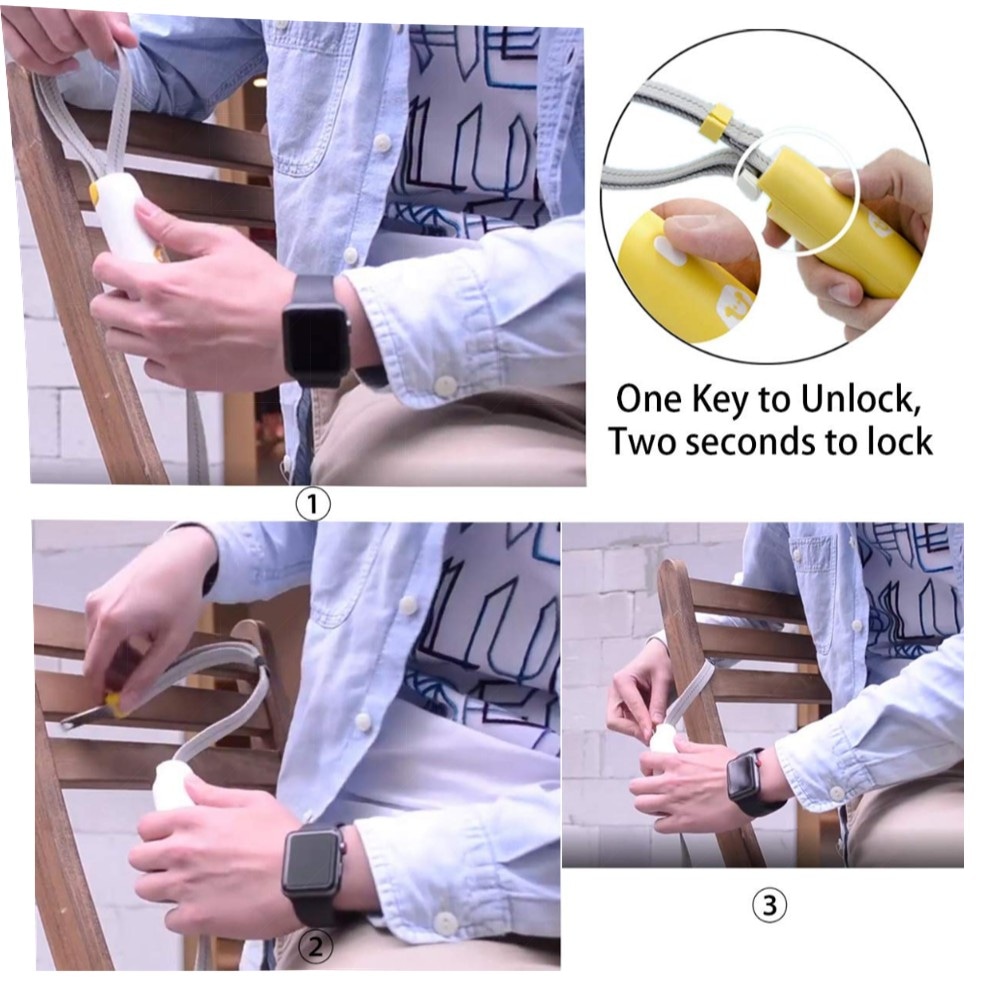 One Key to Unlock,
Two seconds to lock

①

②

③