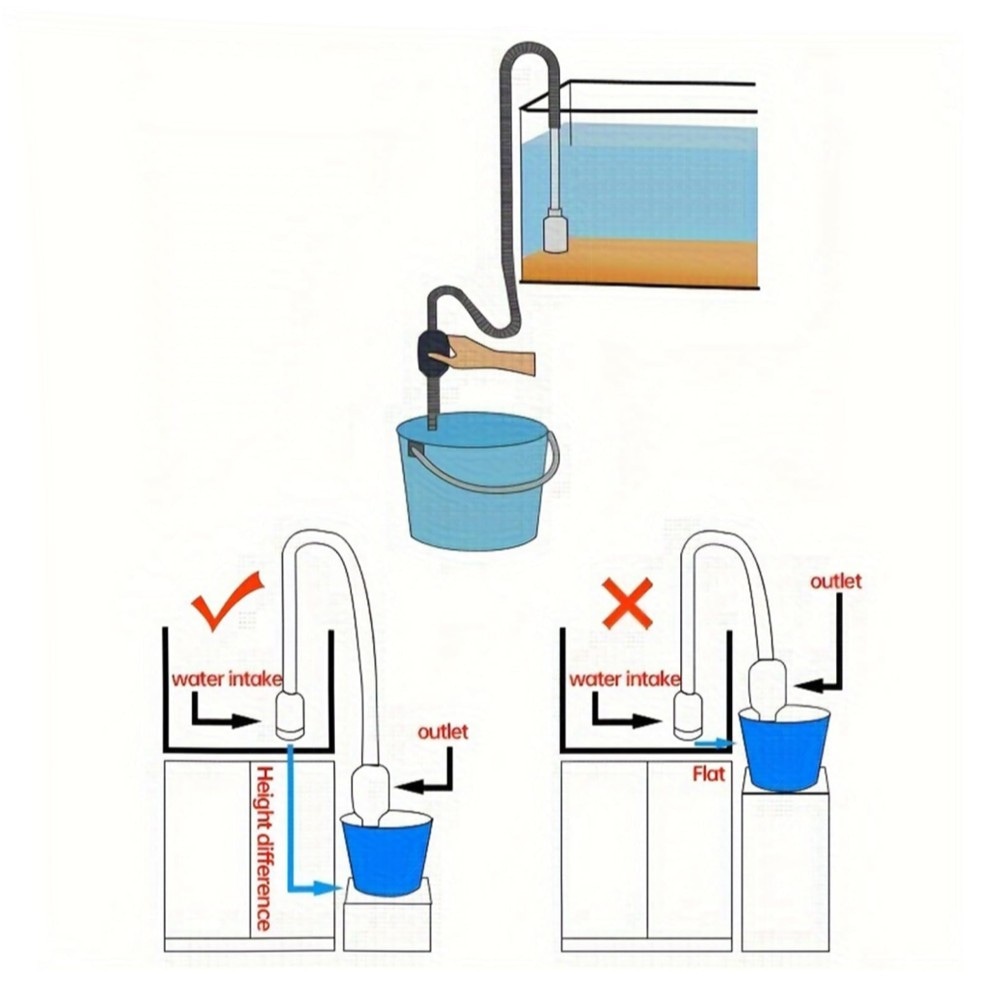 water intake
outlet
Height difference

outlet
water intake
Flat