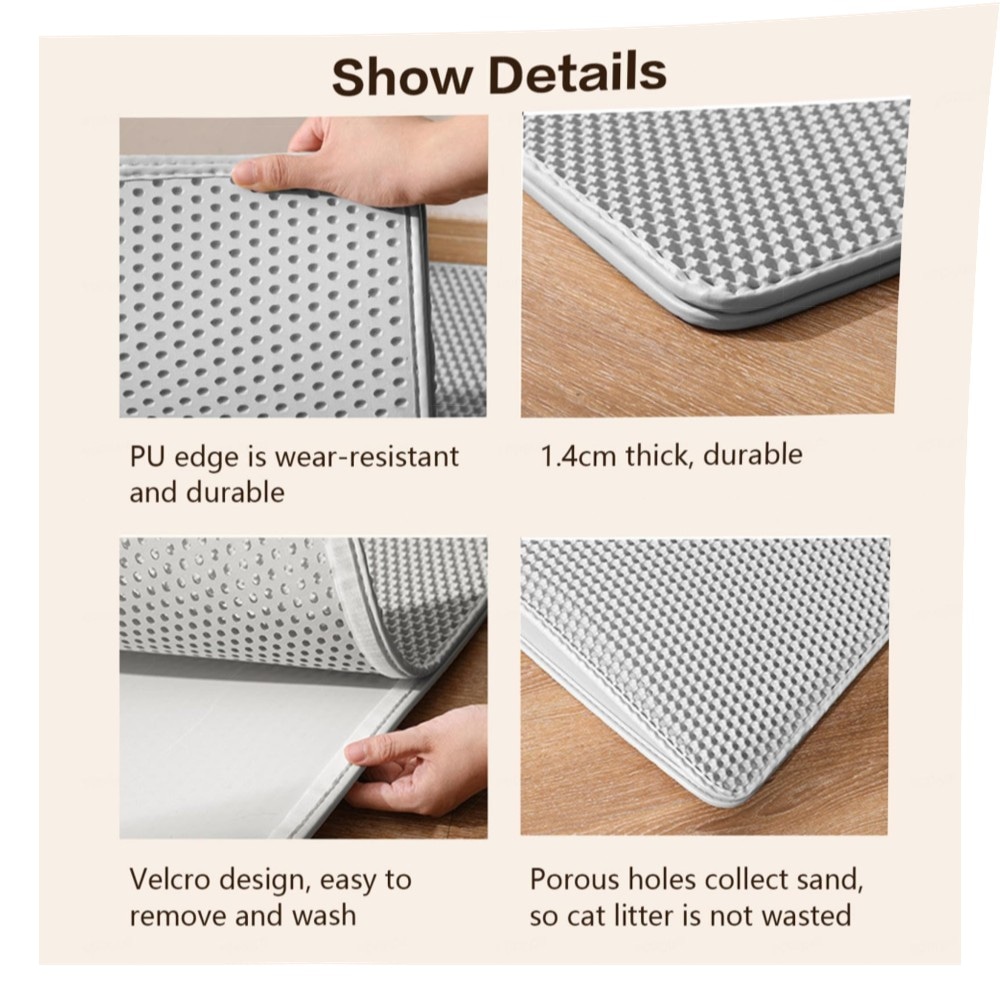 Show Details

PU edge is wear-resistant and durable

1.4cm thick, durable

Velcro design, easy to remove and wash

Porous holes collect sand, so cat litter is not wasted