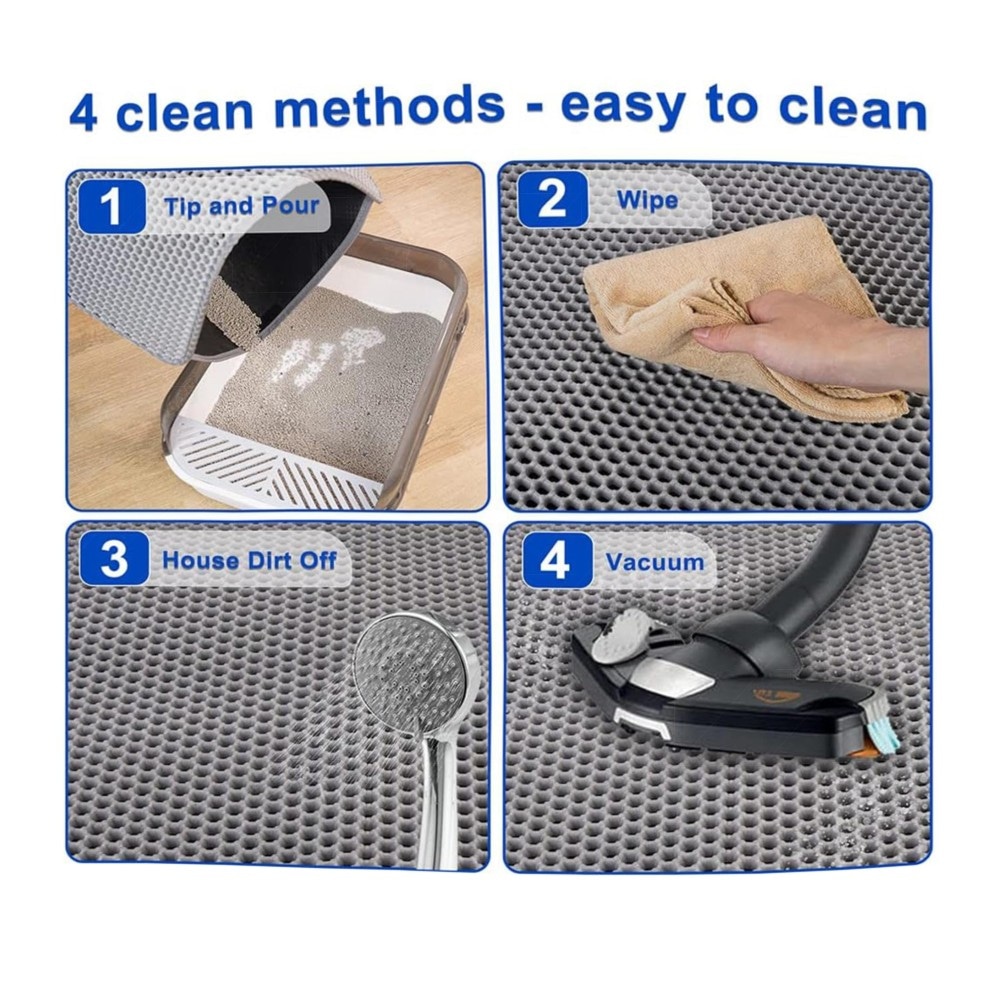 4 clean methods - easy to clean

1 Tip and Pour

2 Wipe

3 House Dirt Off

4 Vacuum