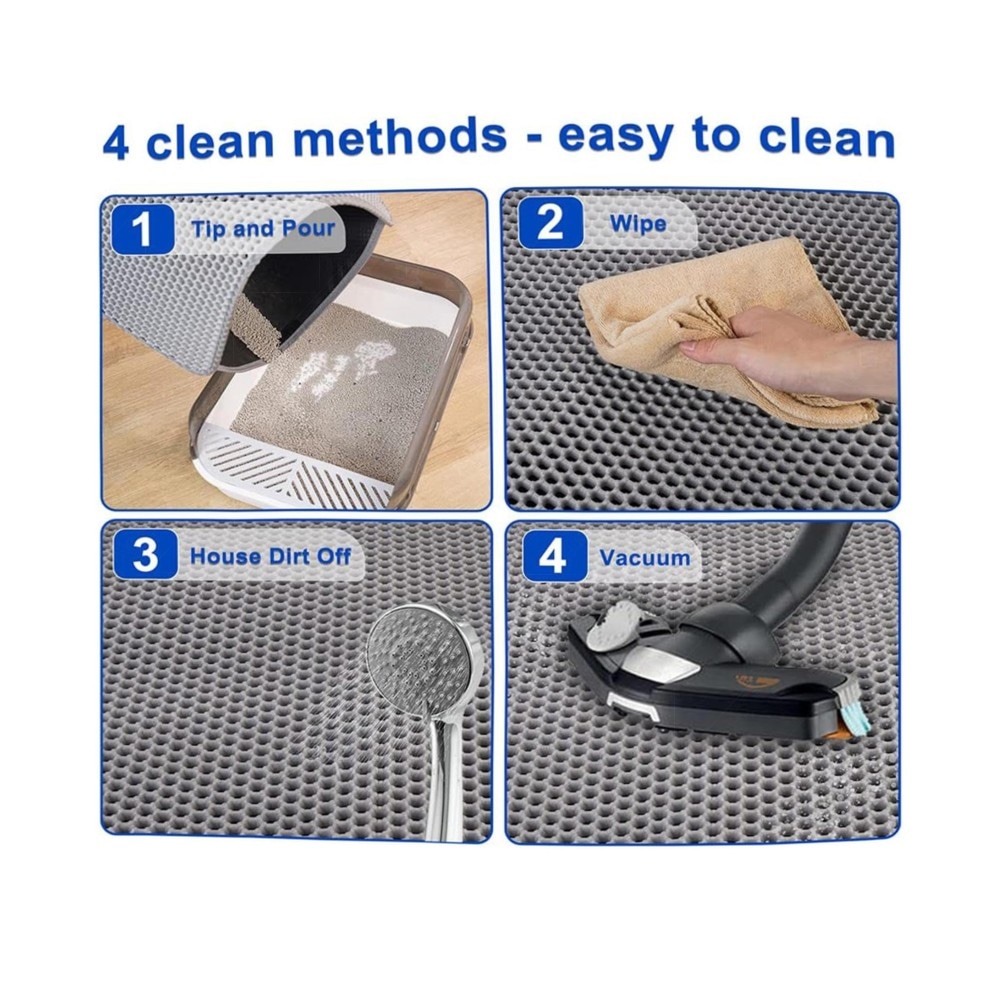 4 clean methods - easy to clean

1 Tip and Pour

2 Wipe

3 House Dirt Off

4 Vacuum