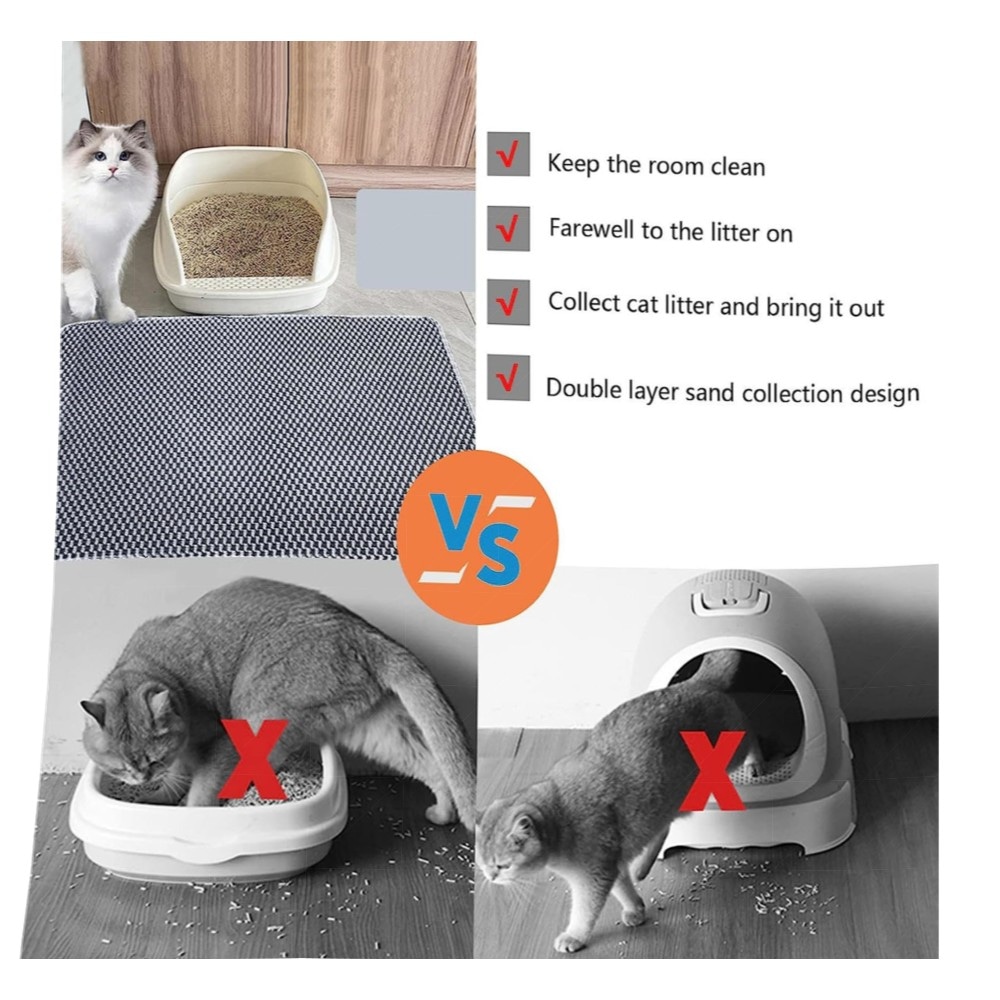 √ Keep the room clean

√ Farewell to the litter on

√ Collect cat litter and bring it out

√ Double layer sand collection design

VS

X

X