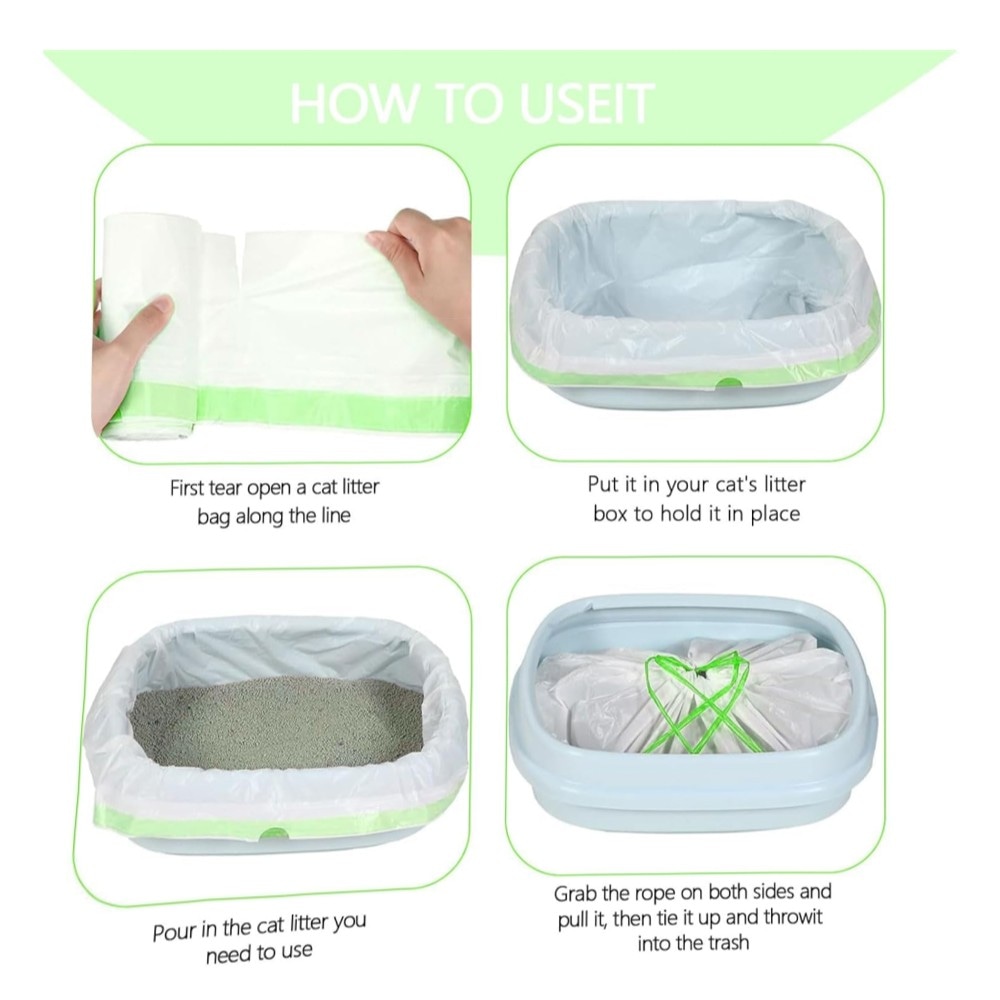 HOW TO USEIT

First tear open a cat litter bag along the line

Put it in your cat's litter box to hold it in place

Pour in the cat litter you need to use

Grab the rope on both sides and pull it, then tie it up and throwit into the trash