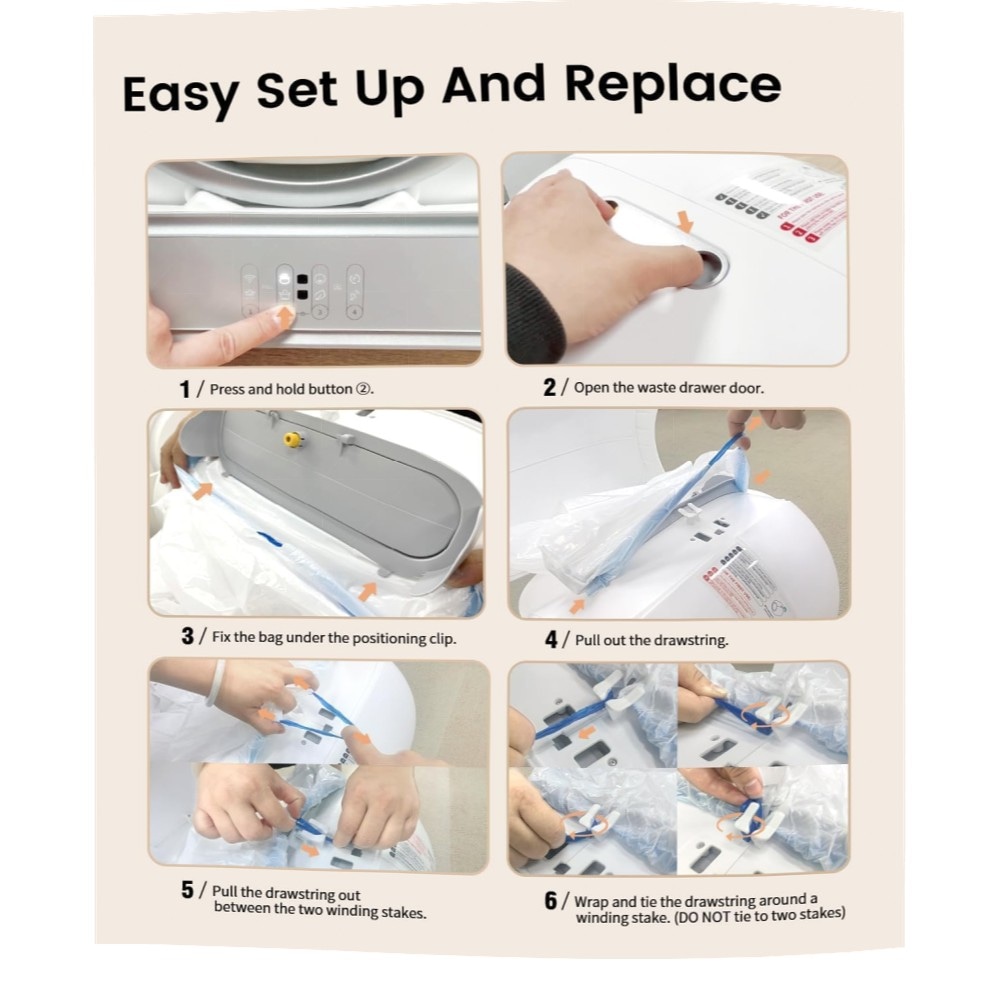 Easy Set Up And Replace

1 / Press and hold button ②.

2 / Open the waste drawer door.

3 / Fix the bag under the positioning clip.

4 / Pull out the drawstring.

5 / Pull the drawstring out between the two winding stakes.

6 / Wrap and tie the drawstring around a winding stake. (DO NOT tie to two stakes)